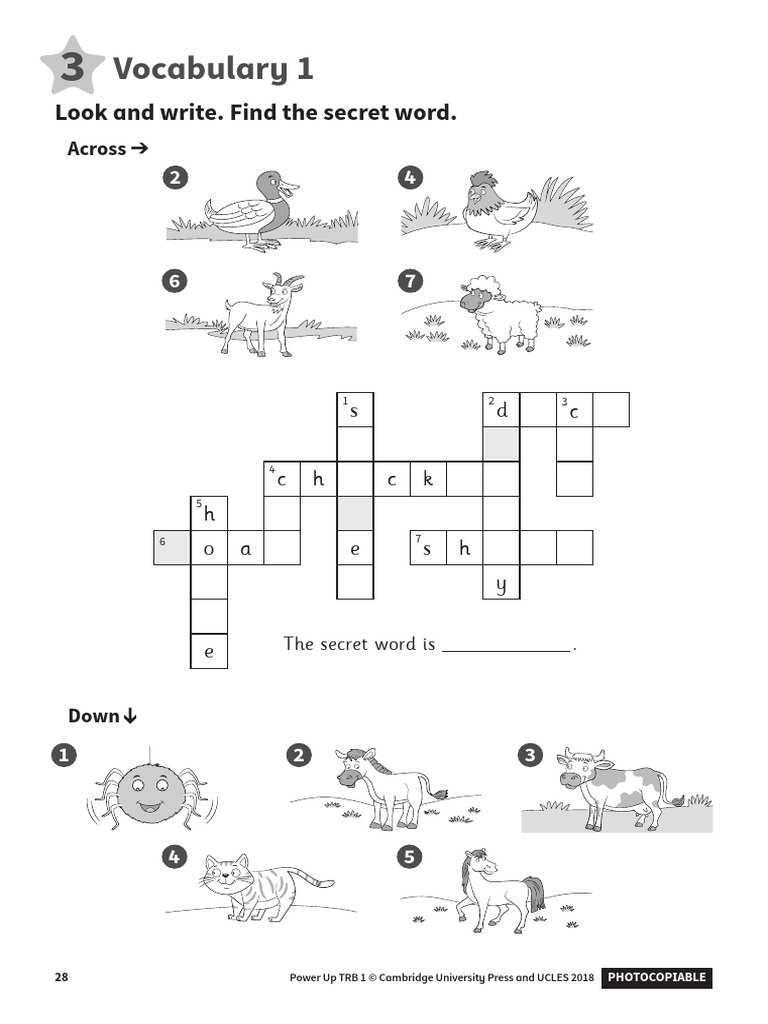 3 Vocabulary 1

Look and write. Find the secret word.

Across →

2

4

6

7

1 s

2 d

3 c

4 c h c k

5 h

6 o a e

7 s h

y

e

The secret word is ____________.

Down ↓

1

2

3

4

5

28

Power Up TRB 1 © Cambridge University Press and UCLES 2018 PHOTOCOPIABLE