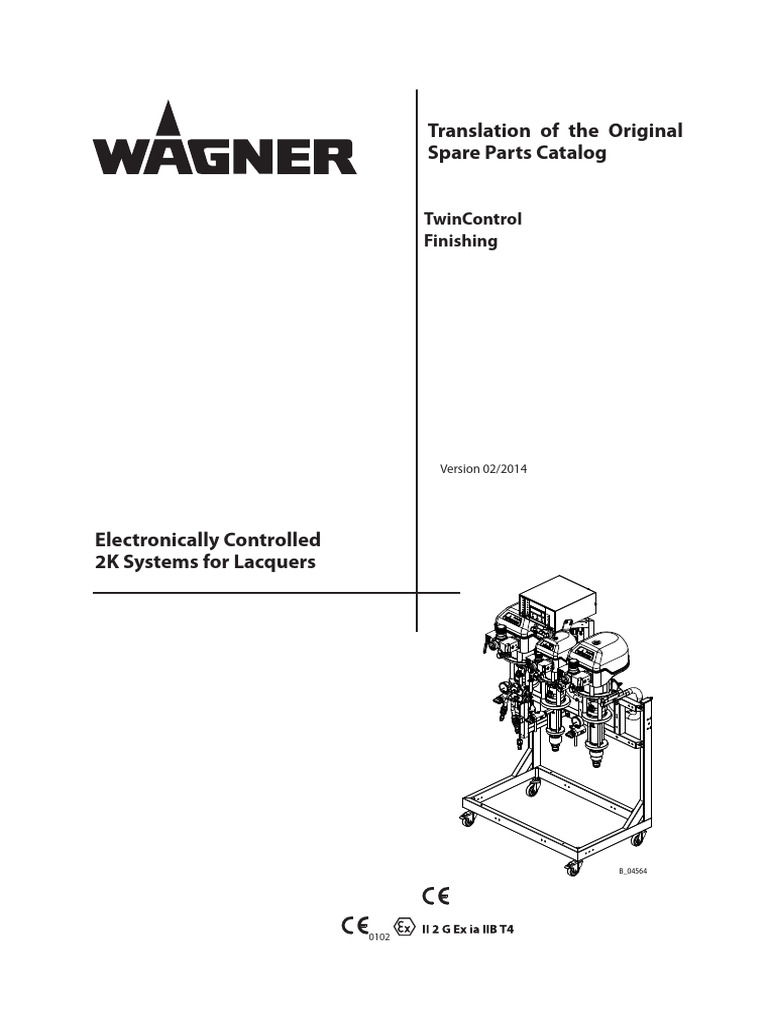 WAGNER

Translation of the Original Spare Parts Catalog

TwinControl
Finishing

Version 02/2014

Electronically Controlled
2K Systems for Lacquers

B_04564

CE

CE 0102 Ex II 2 G Ex ia IIB T4