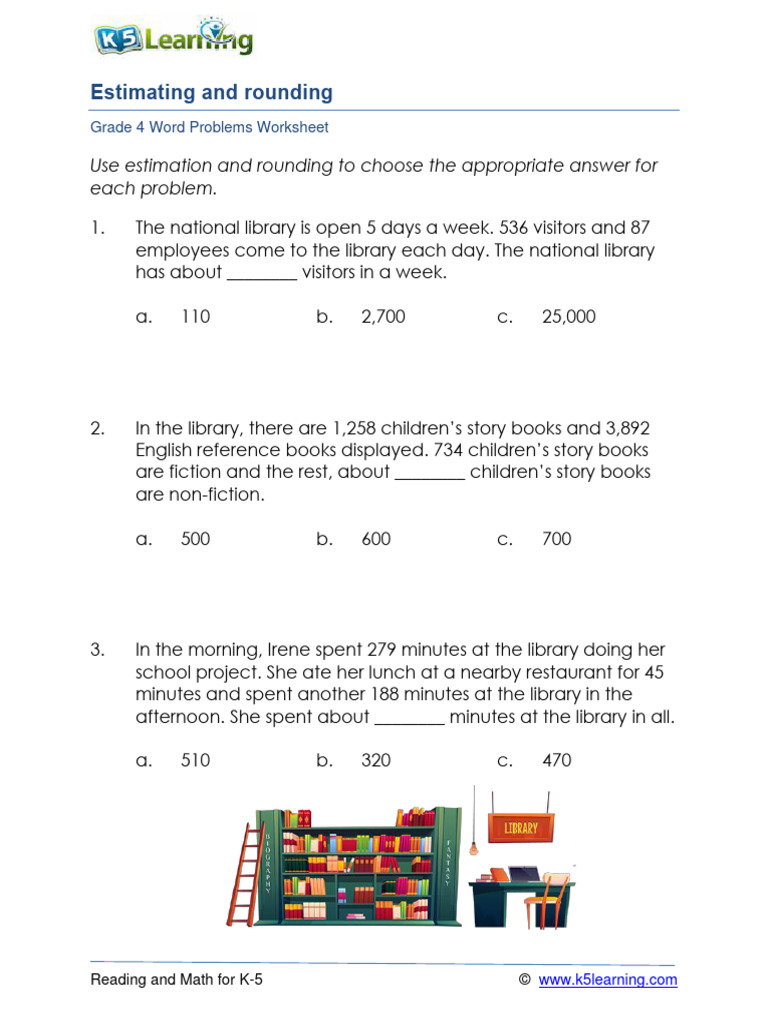 K5 Learning

Estimating and rounding

Grade 4 Word Problems Worksheet

Use estimation and rounding to choose the appropriate answer for each problem.

1. The national library is open 5 days a week. 536 visitors and 87 employees come to the library each day. The national library has about ________ visitors in a week.

a. 110 b. 2,700 c. 25,000

2. In the library, there are 1,258 children's story books and 3,892 English reference books displayed. 734 children's story books are fiction and the rest, about ________ children's story books are non-fiction.

a. 500 b. 600 c. 700

3. In the morning, Irene spent 279 minutes at the library doing her school project. She ate her lunch at a nearby restaurant for 45 minutes and spent another 188 minutes at the library in the afternoon. She spent about ________ minutes at the library in all.

a. 510 b. 320 c. 470

BIOGRAPHY

FANTASY

LIBRARY

Reading and Math for K-5 © www.k5learning.com