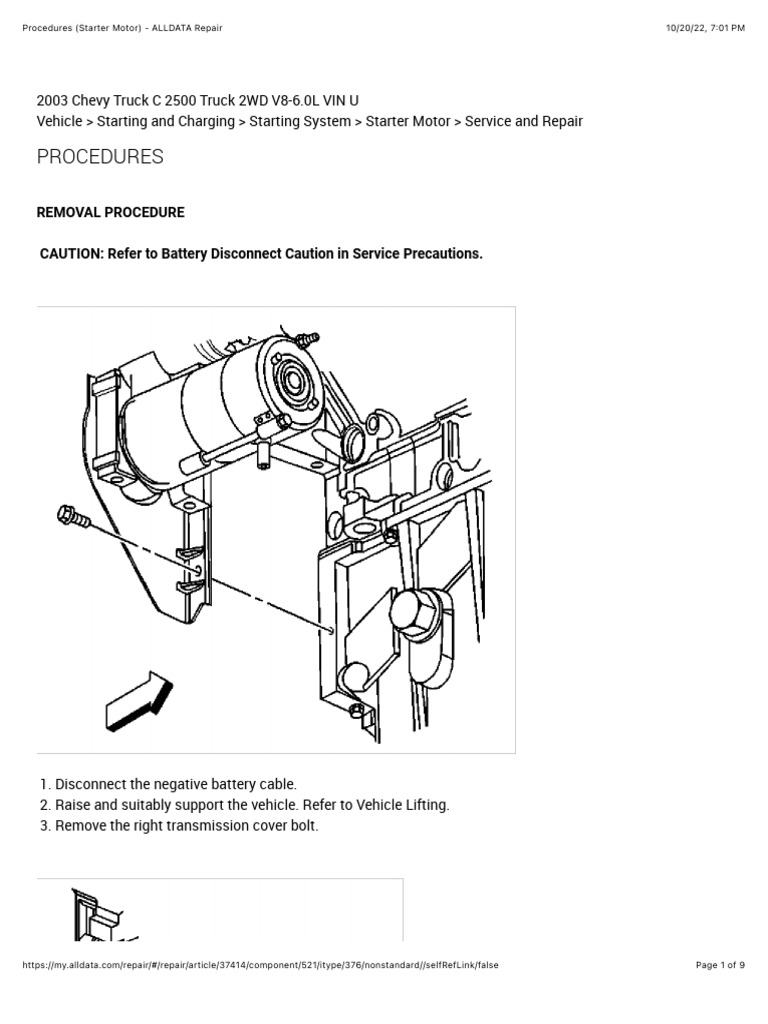 Procedures (Starter Motor) - ALLDATA Repair

10/20/22, 7:01 PM

2003 Chevy Truck C 2500 Truck 2WD V8-6.0L VIN U
Vehicle > Starting and Charging > Starting System > Starter Motor > Service and Repair

PROCEDURES

REMOVAL PROCEDURE

CAUTION: Refer to Battery Disconnect Caution in Service Precautions.

1. Disconnect the negative battery cable.
2. Raise and suitably support the vehicle. Refer to Vehicle Lifting.
3. Remove the right transmission cover bolt.

https://my.alldata.com/repair/#/repair/article/37414/component/521/itype/376/nonstandard//selfRefLink/false

Page 1 of 9