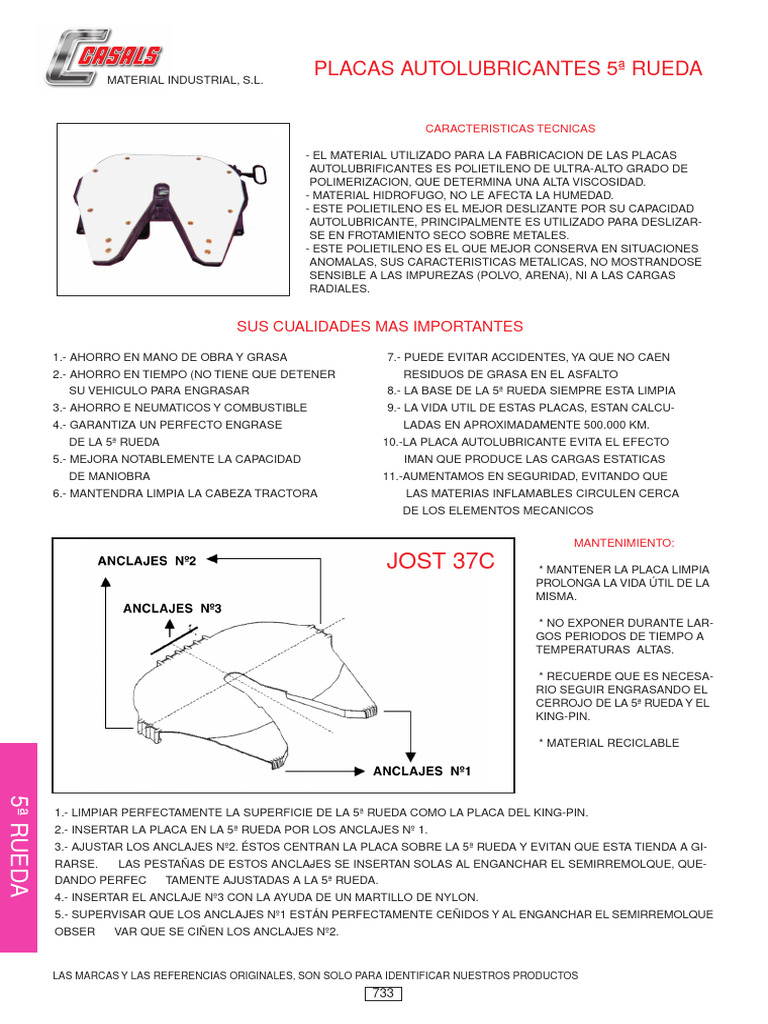 CASALS
MATERIAL INDUSTRIAL, S.L.

PLACAS AUTOLUBRICANTES 5ª RUEDA

CARACTERISTICAS TECNICAS

- EL MATERIAL UTILIZADO PARA LA FABRICACION DE LAS PLACAS AUTOLUBRIFICANTES ES POLIETILENO DE ULTRA-ALTO GRADO DE POLIMERIZACION, QUE DETERMINA UNA ALTA VISCOSIDAD.
- MATERIAL HIDROFUGO, NO LE AFECTA LA HUMEDAD.
- ESTE POLIETILENO ES EL MEJOR DESLIZANTE POR SU CAPACIDAD AUTOLUBRICANTE, PRINCIPALMENTE ES UTILIZADO PARA DESLIZARSE EN FROTAMIENTO SECO SOBRE METALES.
- ESTE POLIETILENO ES EL QUE MEJOR CONSERVA EN SITUACIONES ANOMALAS, SUS CARACTERISTICAS METALICAS, NO MOSTRANDOSE SENSIBLE A LAS IMPUREZAS (POLVO, ARENA), NI A LAS CARGAS RADIALES.

SUS CUALIDADES MAS IMPORTANTES

1.- AHORRO EN MANO DE OBRA Y GRASA
2.- AHORRO EN TIEMPO (NO TIENE QUE DETENER SU VEHICULO PARA ENGRASAR
3.- AHORRO E NEUMATICOS Y COMBUSTIBLE
4.- GARANTIZA UN PERFECTO ENGRASE DE LA 5ª RUEDA
5.- MEJORA NOTABLEMENTE LA CAPACIDAD DE MANIOBRA
6.- MANTENDRA LIMPIA LA CABEZA TRACTORA

7.- PUEDE EVITAR ACCIDENTES, YA QUE NO CAEN RESIDUOS DE GRASA EN EL ASFALTO
8.- LA BASE DE LA 5ª RUEDA SIEMPRE ESTA LIMPIA
9.- LA VIDA UTIL DE ESTAS PLACAS, ESTAN CALCULADAS EN APROXIMADAMENTE 500.000 KM.
10.-LA PLACA AUTOLUBRICANTE EVITA EL EFECTO IMAN QUE PRODUCE LAS CARGAS ESTATICAS
11.-AUMENTAMOS EN SEGURIDAD, EVITANDO QUE LAS MATERIAS INFLAMABLES CIRCULEN CERCA DE LOS ELEMENTOS MECANICOS

ANCLAJES Nº2
JOST 37C
ANCLAJES Nº3
ANCLAJES Nº1

MANTENIMIENTO:

* MANTENER LA PLACA LIMPIA PROLONGA LA VIDA ÚTIL DE LA MISMA.

* NO EXPONER DURANTE LARGOS PERIODOS DE TIEMPO A TEMPERATURAS ALTAS.

* RECUERDE QUE ES NECESARIO SEGUIR ENGRASANDO EL CERROJO DE LA 5ª RUEDA Y EL KING-PIN.

* MATERIAL RECICLABLE

5ª RUEDA

1.- LIMPIAR PERFECTAMENTE LA SUPERFICIE DE LA 5ª RUEDA COMO LA PLACA DEL KING-PIN.
2.- INSERTAR LA PLACA EN LA 5ª RUEDA POR LOS ANCLAJES Nº 1.
3.- AJUSTAR LOS ANCLAJES Nº2. ÉSTOS CENTRAN LA PLACA SOBRE LA 5ª RUEDA Y EVITAN QUE ESTA TIENDA A GIRARSE. LAS PESTAÑAS DE ESTOS ANCLAJES SE INSERTAN SOLAS AL ENGANCHAR EL SEMIRREMOLQUE, QUEDANDO PERFEC TAMENTE AJUSTADAS A LA 5ª RUEDA.
4.- INSERTAR EL ANCLAJE Nº3 CON LA AYUDA DE UN MARTILLO DE NYLON.
5.- SUPERVISAR QUE LOS ANCLAJES Nº1 ESTÁN PERFECTAMENTE CEÑIDOS Y AL ENGANCHAR EL SEMIRREMOLQUE OBSER VAR QUE SE CIÑEN LOS ANCLAJES Nº2.

LAS MARCAS Y LAS REFERENCIAS ORIGINALES, SON SOLO PARA IDENTIFICAR NUESTROS PRODUCTOS

733