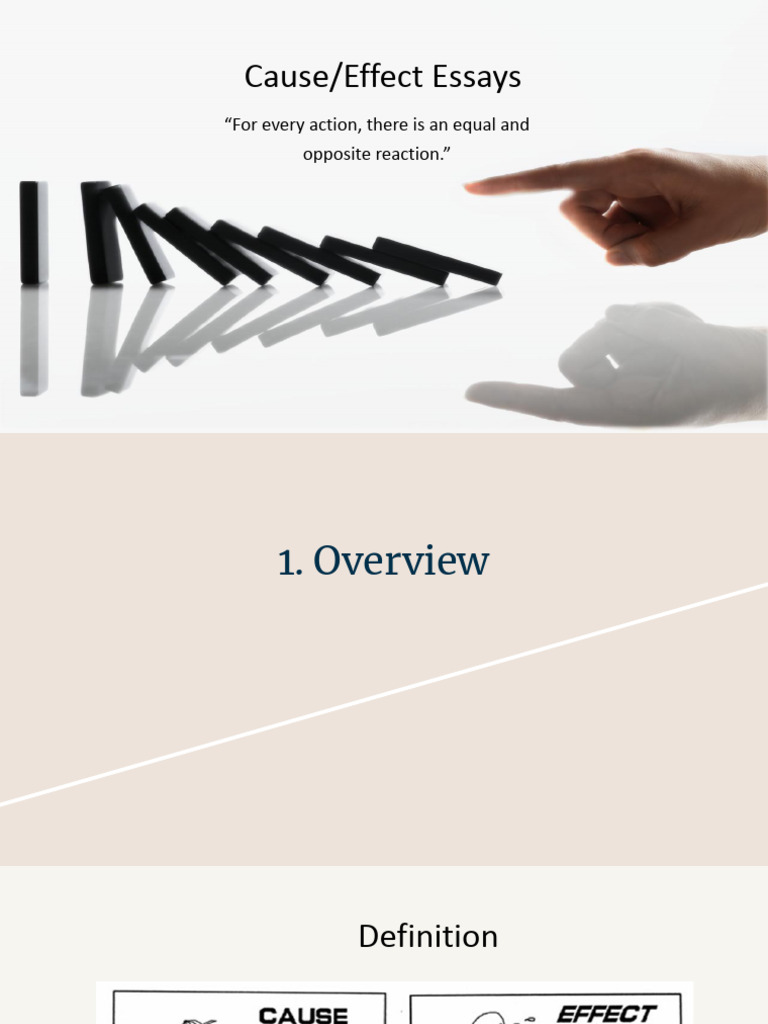 Cause/Effect Essays

“For every action, there is an equal and opposite reaction.”

1. Overview

Definition

CAUSE

EFFECT