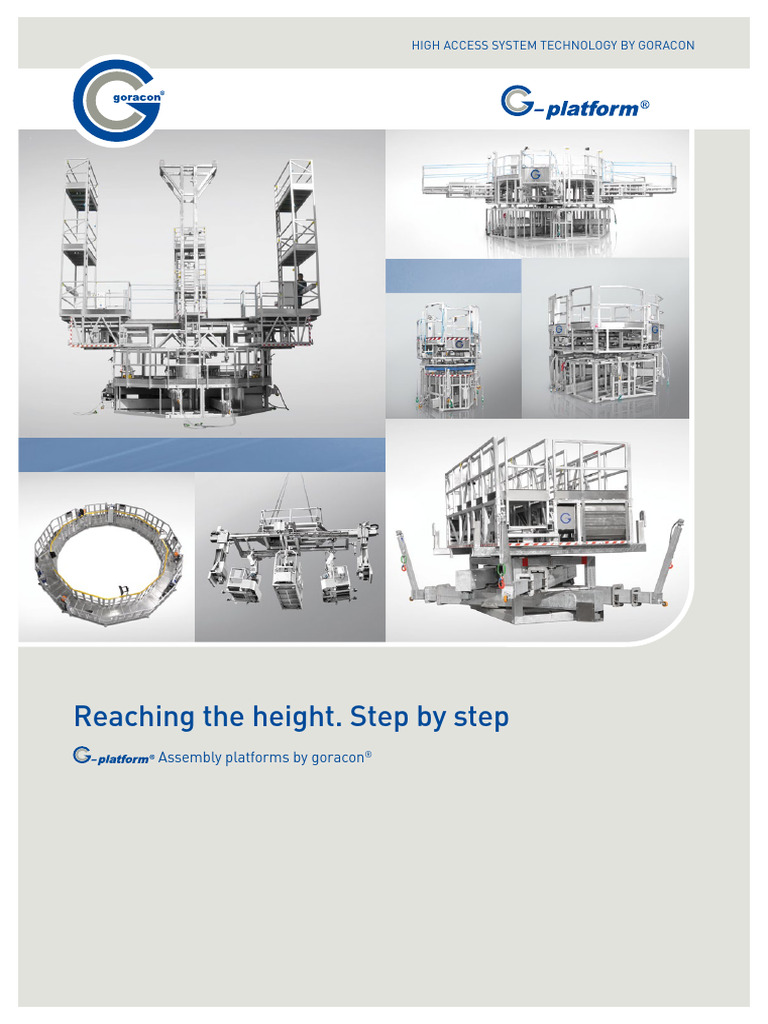 HIGH ACCESS SYSTEM TECHNOLOGY BY GORACON

goracon®

G–platform®

Reaching the height. Step by step

G–platform® Assembly platforms by goracon®