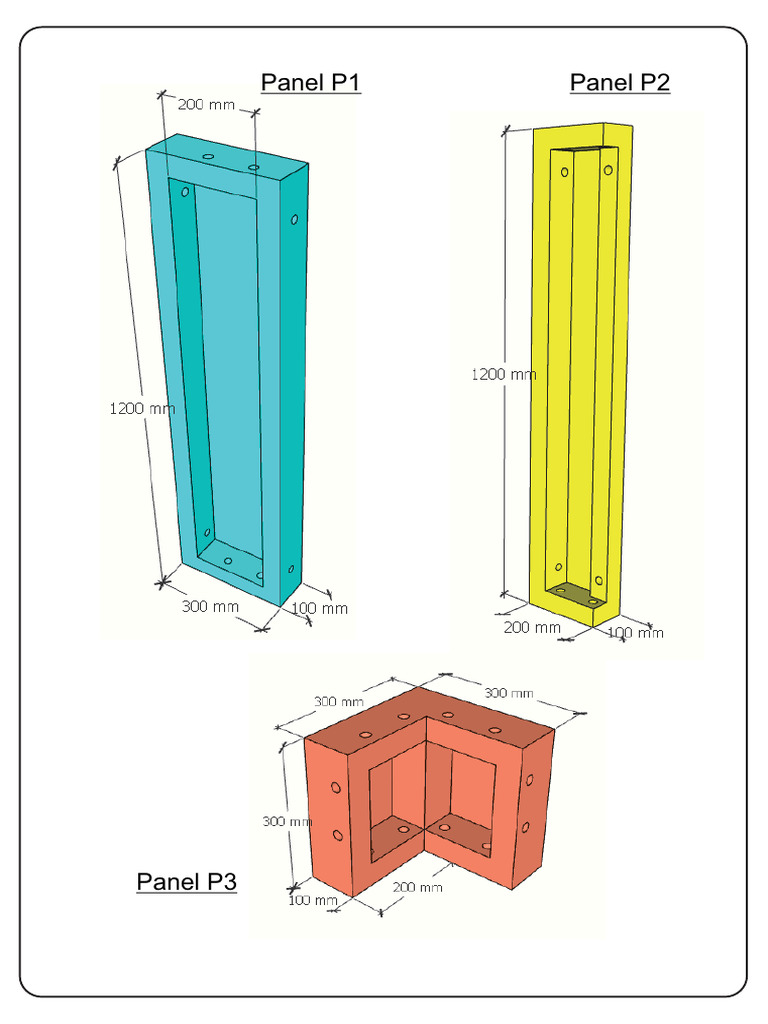 Panel P1

200 mm

1200 mm

300 mm

100 mm

Panel P2

1200 mm

200 mm

100 mm

300 mm

300 mm

300 mm

200 mm

100 mm

Panel P3