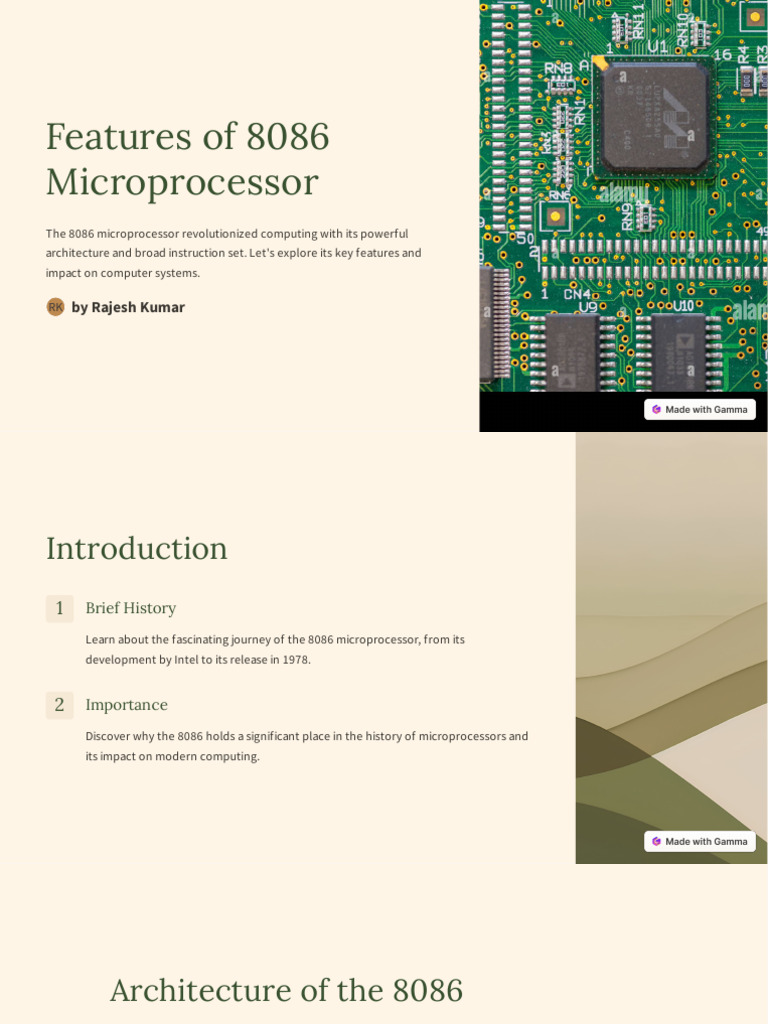 Features of 8086 Microprocessor

The 8086 microprocessor revolutionized computing with its powerful architecture and broad instruction set. Let's explore its key features and impact on computer systems.

RK by Rajesh Kumar

Made with Gamma

Introduction

1 Brief History

Learn about the fascinating journey of the 8086 microprocessor, from its development by Intel to its release in 1978.

2 Importance

Discover why the 8086 holds a significant place in the history of microprocessors and its impact on modern computing.

Made with Gamma

Architecture of the 8086