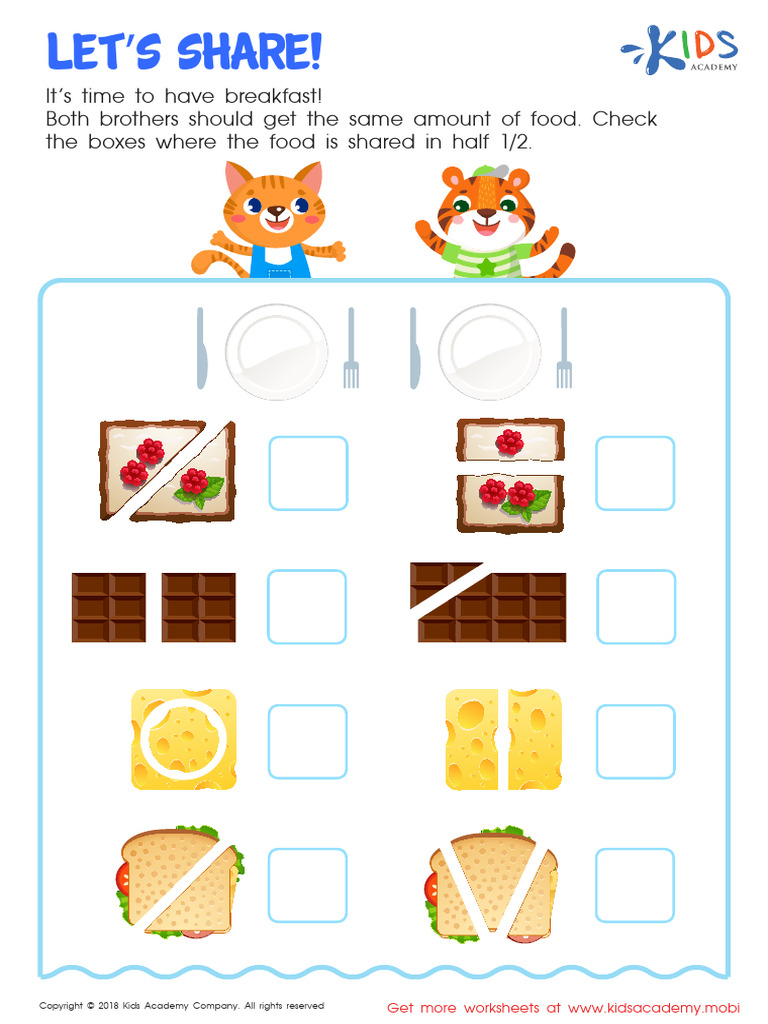 LET'S SHARE!

KIDS ACADEMY

It's time to have breakfast!
Both brothers should get the same amount of food. Check the boxes where the food is shared in half 1/2.

Copyright © 2018 Kids Academy Company. All rights reserved

Get more worksheets at www.kidsacademy.mobi