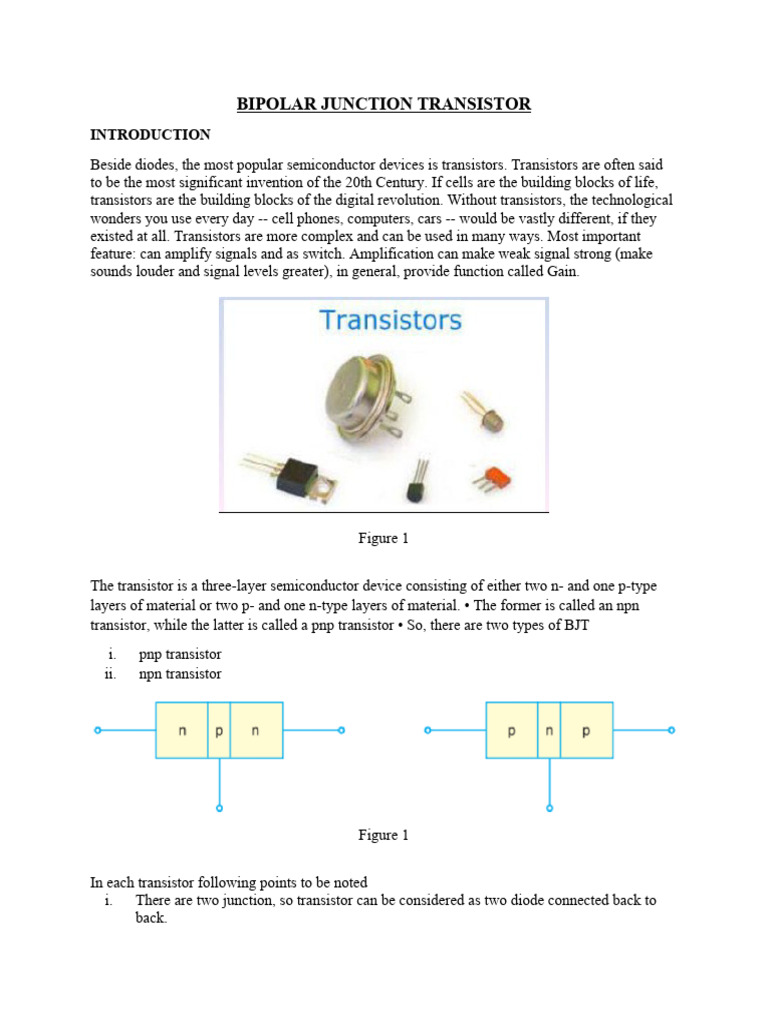 BIPOLAR JUNCTION TRANSISTOR

INTRODUCTION

Beside diodes, the most popular semiconductor devices is transistors. Transistors are often said to be the most significant invention of the 20th Century. If cells are the building blocks of life, transistors are the building blocks of the digital revolution. Without transistors, the technological wonders you use every day -- cell phones, computers, cars -- would be vastly different, if they existed at all. Transistors are more complex and can be used in many ways. Most important feature: can amplify signals and as switch. Amplification can make weak signal strong (make sounds louder and signal levels greater), in general, provide function called Gain.

Transistors

Figure 1

The transistor is a three-layer semiconductor device consisting of either two n- and one p-type layers of material or two p- and one n-type layers of material. • The former is called an npn transistor, while the latter is called a pnp transistor • So, there are two types of BJT

i. pnp transistor
ii. npn transistor

n p n

p n p

Figure 1

In each transistor following points to be noted
i. There are two junction, so transistor can be considered as two diode connected back to back.