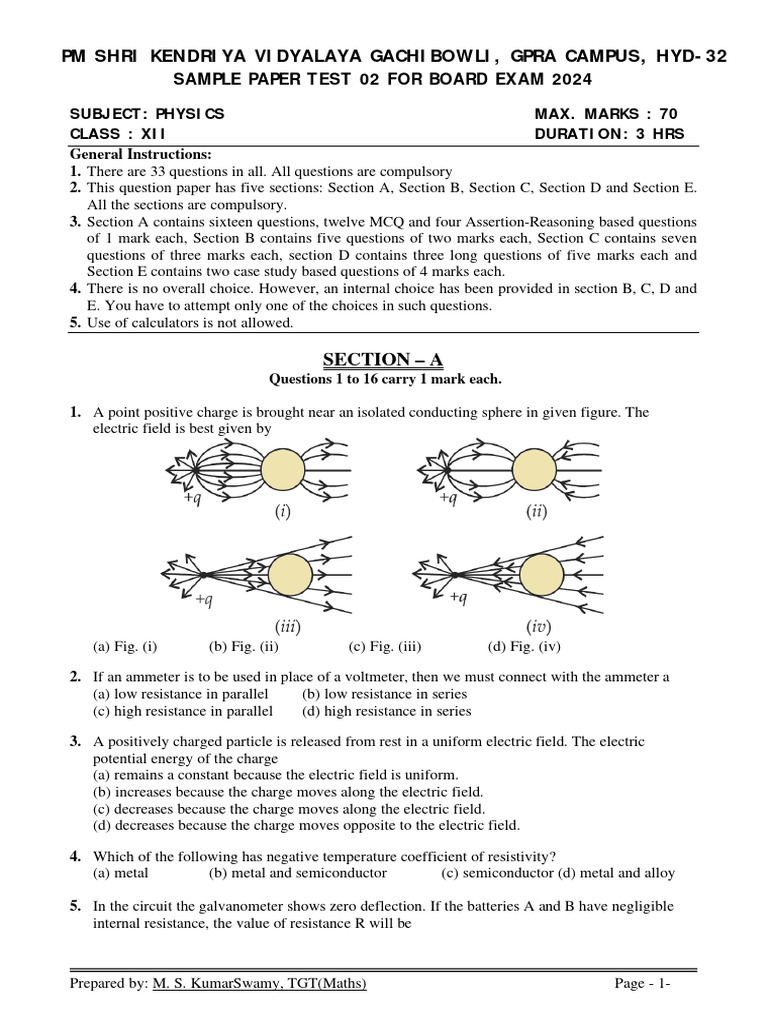 PM SHRI KENDRIYA VIDYALAYA GACHIBOWLI, GPRA CAMPUS, HYD-32
SAMPLE PAPER TEST 02 FOR BOARD EXAM 2024

SUBJECT: PHYSICS
CLASS : XII

MAX. MARKS : 70
DURATION: 3 HRS

General Instructions:
1. There are 33 questions in all. All questions are compulsory
2. This question paper has five sections: Section A, Section B, Section C, Section D and Section E. All the sections are compulsory.
3. Section A contains sixteen questions, twelve MCQ and four Assertion-Reasoning based questions of 1 mark each, Section B contains five questions of two marks each, Section C contains seven questions of three marks each, section D contains three long questions of five marks each and Section E contains two case study based questions of 4 marks each.
4. There is no overall choice. However, an internal choice has been provided in section B, C, D and E. You have to attempt only one of the choices in such questions.
5. Use of calculators is not allowed.

SECTION – A
Questions 1 to 16 carry 1 mark each.

1. A point positive charge is brought near an isolated conducting sphere in given figure. The electric field is best given by

+q
(i)
+q
(ii)
+q
(iii)
+q
(iv)

(a) Fig. (i) (b) Fig. (ii) (c) Fig. (iii) (d) Fig. (iv)

2. If an ammeter is to be used in place of a voltmeter, then we must connect with the ammeter a
(a) low resistance in parallel (b) low resistance in series
(c) high resistance in parallel (d) high resistance in series

3. A positively charged particle is released from rest in a uniform electric field. The electric potential energy of the charge
(a) remains a constant because the electric field is uniform.
(b) increases because the charge moves along the electric field.
(c) decreases because the charge moves along the electric field.
(d) decreases because the charge moves opposite to the electric field.

4. Which of the following has negative temperature coefficient of resistivity?
(a) metal (b) metal and semiconductor (c) semiconductor (d) metal and alloy

5. In the circuit the galvanometer shows zero deflection. If the batteries A and B have negligible internal resistance, the value of resistance R will be

Prepared by: M. S. KumarSwamy, TGT(Maths)
Page - 1-