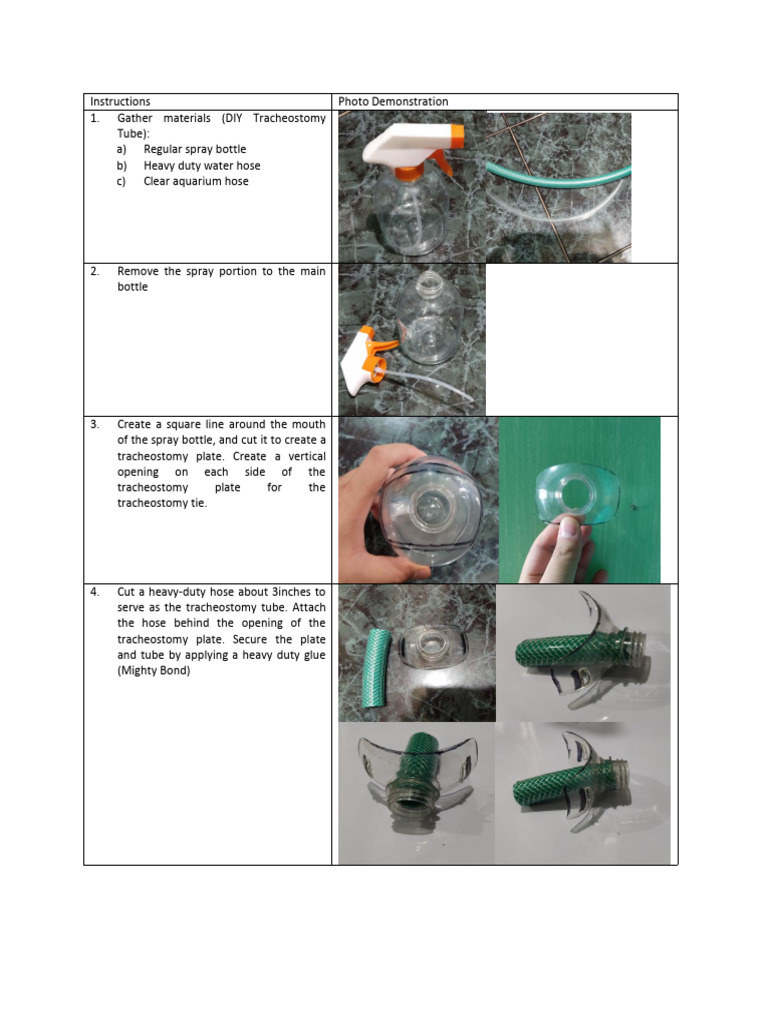 | Instructions | Photo Demonstration |
|---|---|
| 1. Gather materials (DIY Tracheostomy Tube): a) Regular spray bottle b) Heavy duty water hose c) Clear aquarium hose | |
| 2. Remove the spray portion to the main bottle | |
| 3. Create a square line around the mouth of the spray bottle, and cut it to create a tracheostomy plate. Create a vertical opening on each side of the tracheostomy plate for the tracheostomy tie. | |
| 4. Cut a heavy-duty hose about 3inches to serve as the tracheostomy tube. Attach the hose behind the opening of the tracheostomy plate. Secure the plate and tube by applying a heavy duty glue (Mighty Bond) | |