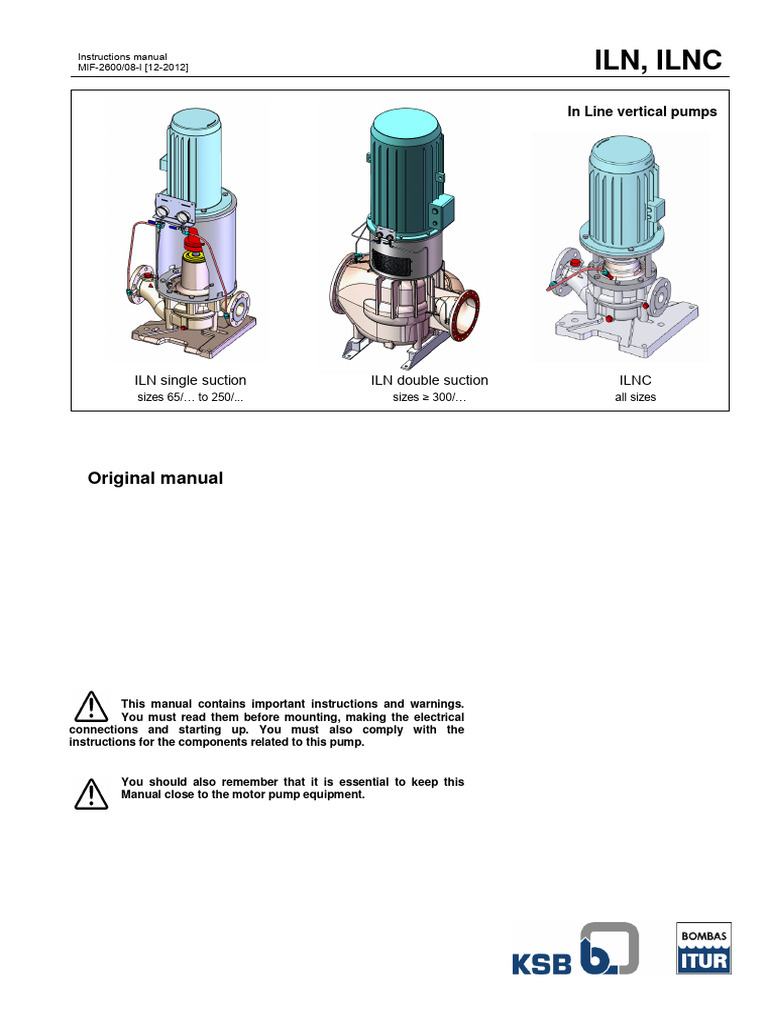 Instructions manual
MIF-2600/08-I [12-2012]

ILN, ILNC

In Line vertical pumps

ILN single suction
sizes 65/… to 250/...

ILN double suction
sizes ≥ 300/…

ILNC
all sizes

Original manual

This manual contains important instructions and warnings. You must read them before mounting, making the electrical connections and starting up. You must also comply with the instructions for the components related to this pump.

You should also remember that it is essential to keep this Manual close to the motor pump equipment.

KSB

BOMBAS
ITUR