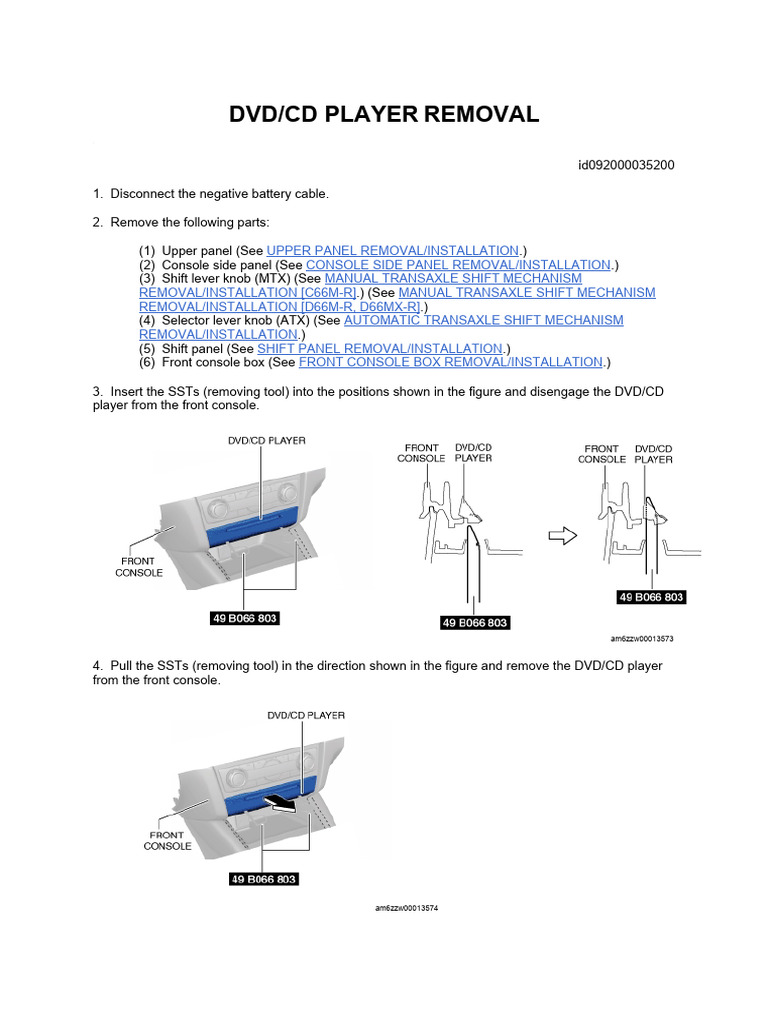 DVD/CD PLAYER REMOVAL

id092000035200

1. Disconnect the negative battery cable.

2. Remove the following parts:

(1) Upper panel (See UPPER PANEL REMOVAL/INSTALLATION.)
(2) Console side panel (See CONSOLE SIDE PANEL REMOVAL/INSTALLATION.)
(3) Shift lever knob (MTX) (See MANUAL TRANSAXLE SHIFT MECHANISM REMOVAL/INSTALLATION [C66M-R].) (See MANUAL TRANSAXLE SHIFT MECHANISM REMOVAL/INSTALLATION [D66M-R, D66MX-R].)
(4) Selector lever knob (ATX) (See AUTOMATIC TRANSAXLE SHIFT MECHANISM REMOVAL/INSTALLATION.)
(5) Shift panel (See SHIFT PANEL REMOVAL/INSTALLATION.)
(6) Front console box (See FRONT CONSOLE BOX REMOVAL/INSTALLATION.)

3. Insert the SSTs (removing tool) into the positions shown in the figure and disengage the DVD/CD player from the front console.

DVD/CD PLAYER
FRONT CONSOLE
49 B066 803
FRONT CONSOLE
DVD/CD PLAYER
49 B066 803
FRONT CONSOLE
DVD/CD PLAYER
49 B066 803
am6zzw00013573

4. Pull the SSTs (removing tool) in the direction shown in the figure and remove the DVD/CD player from the front console.

DVD/CD PLAYER
FRONT CONSOLE
49 B066 803

am6zzw00013574