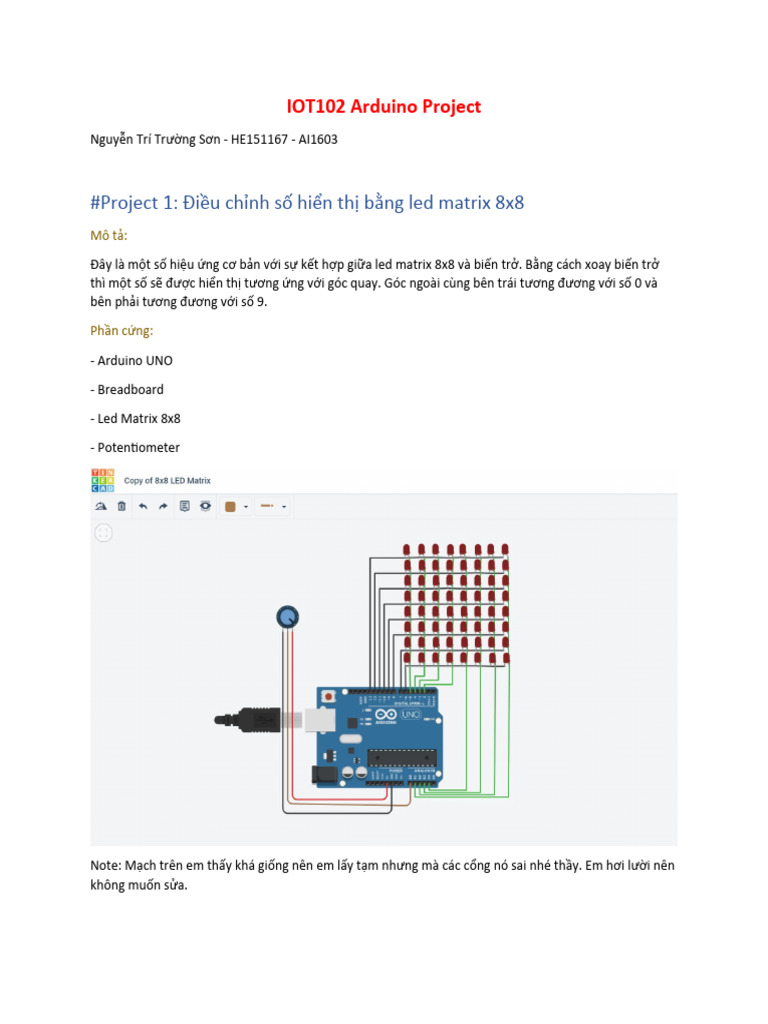 IOT102 Arduino Project

Nguyễn Trí Trường Sơn - HE151167 - AI1603

#Project 1: Điều chỉnh số hiển thị bằng led matrix 8x8

Mô tả:

Đây là một số hiệu ứng cơ bản với sự kết hợp giữa led matrix 8x8 và biến trở. Bằng cách xoay biến trở thì một số sẽ được hiển thị tương ứng với góc quay. Góc ngoài cùng bên trái tương đương với số 0 và bên phải tương đương với số 9.

Phần cứng:

- Arduino UNO

- Breadboard

- Led Matrix 8x8

- Potentiometer

TIN KER CAD

Copy of 8x8 LED Matrix

UNO

Note: Mạch trên em thấy khá giống nên em lấy tạm nhưng mà các cổng nó sai nhé thầy. Em hơi lười nên không muốn sửa.