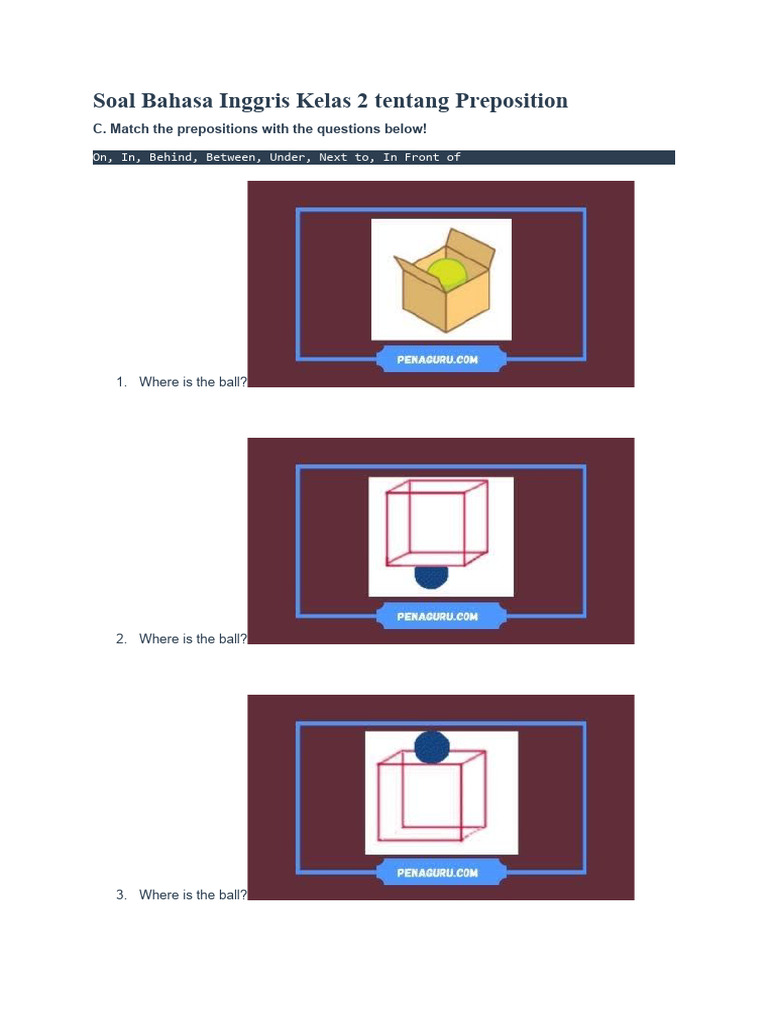 Soal Bahasa Inggris Kelas 2 tentang Preposition

C. Match the prepositions with the questions below!

On, In, Behind, Between, Under, Next to, In Front of

PENAGURU.COM

1. Where is the ball?

PENAGURU.COM

2. Where is the ball?

PENAGURU.COM

3. Where is the ball?