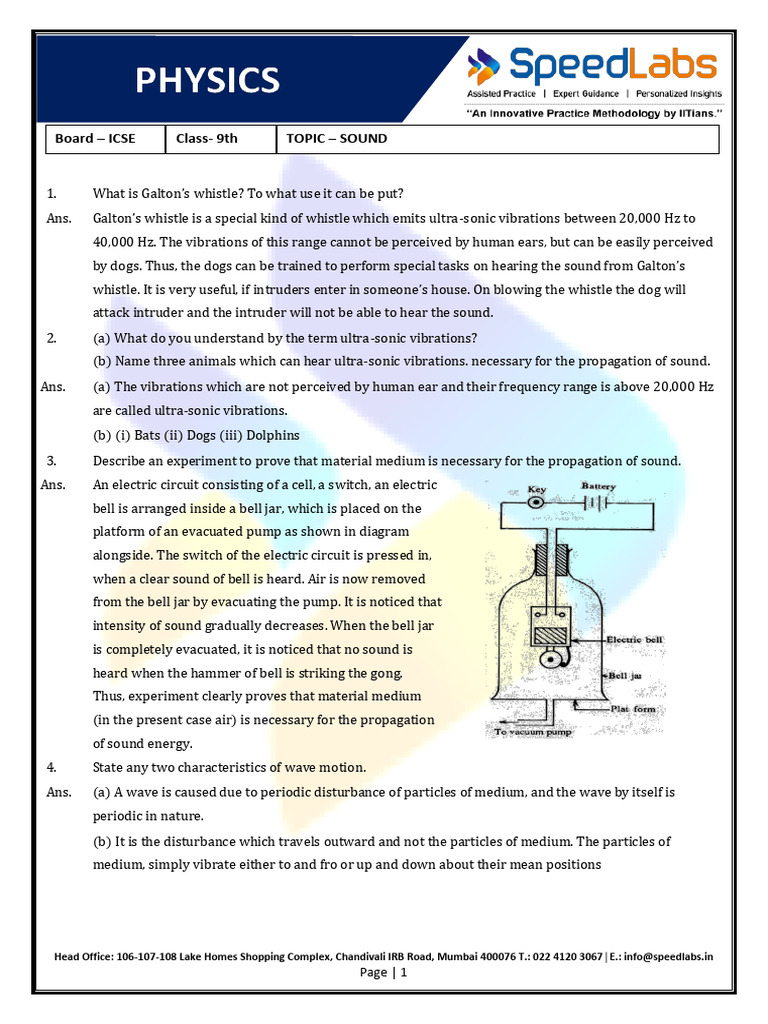 PHYSICS

SpeedLabs
Assisted Practice | Expert Guidance | Personalized Insights
"An Innovative Practice Methodology by IITians."

| Board – ICSE | Class- 9th | TOPIC – SOUND |
|---|---|---|

1. What is Galton's whistle? To what use it can be put?

Ans. Galton's whistle is a special kind of whistle which emits ultra-sonic vibrations between 20,000 Hz to 40,000 Hz. The vibrations of this range cannot be perceived by human ears, but can be easily perceived by dogs. Thus, the dogs can be trained to perform special tasks on hearing the sound from Galton's whistle. It is very useful, if intruders enter in someone's house. On blowing the whistle the dog will attack intruder and the intruder will not be able to hear the sound.

2. (a) What do you understand by the term ultra-sonic vibrations?
(b) Name three animals which can hear ultra-sonic vibrations. necessary for the propagation of sound.

Ans. (a) The vibrations which are not perceived by human ear and their frequency range is above 20,000 Hz are called ultra-sonic vibrations.
(b) (i) Bats (ii) Dogs (iii) Dolphins

3. Describe an experiment to prove that material medium is necessary for the propagation of sound.

Ans. An electric circuit consisting of a cell, a switch, an electric bell is arranged inside a bell jar, which is placed on the platform of an evacuated pump as shown in diagram alongside. The switch of the electric circuit is pressed in, when a clear sound of bell is heard. Air is now removed from the bell jar by evacuating the pump. It is noticed that intensity of sound gradually decreases. When the bell jar is completely evacuated, it is noticed that no sound is heard when the hammer of bell is striking the gong. Thus, experiment clearly proves that material medium (in the present case air) is necessary for the propagation of sound energy.

Key
Battery
Electric bell
Bell jar
Plat form
To vacuum pump

4. State any two characteristics of wave motion.

Ans. (a) A wave is caused due to periodic disturbance of particles of medium, and the wave by itself is periodic in nature.
(b) It is the disturbance which travels outward and not the particles of medium. The particles of medium, simply vibrate either to and fro or up and down about their mean positions

Head Office: 106-107-108 Lake Homes Shopping Complex, Chandivali IRB Road, Mumbai 400076 T.: 022 4120 3067 | E.: info@speedlabs.in
Page | 1