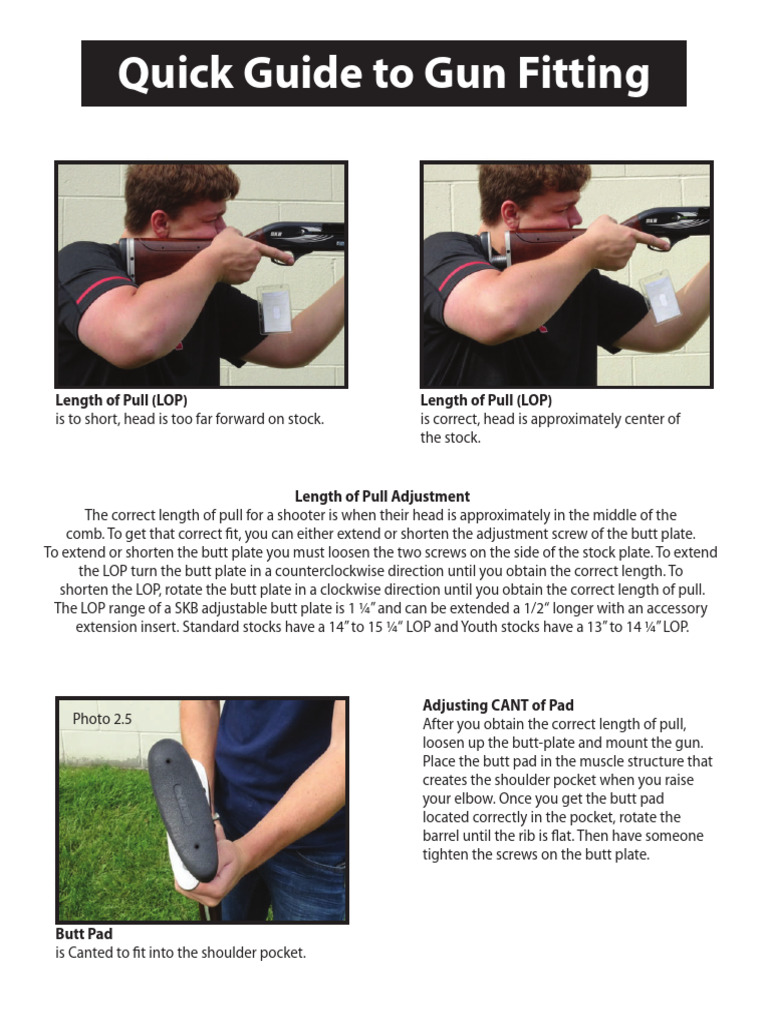 Quick Guide to Gun Fitting

Length of Pull (LOP)
is to short, head is too far forward on stock.

Length of Pull (LOP)
is correct, head is approximately center of the stock.

Length of Pull Adjustment
The correct length of pull for a shooter is when their head is approximately in the middle of the comb. To get that correct fit, you can either extend or shorten the adjustment screw of the butt plate. To extend or shorten the butt plate you must loosen the two screws on the side of the stock plate. To extend the LOP turn the butt plate in a counterclockwise direction until you obtain the correct length. To shorten the LOP, rotate the butt plate in a clockwise direction until you obtain the correct length of pull. The LOP range of a SKB adjustable butt plate is 1 ¼" and can be extended a 1/2" longer with an accessory extension insert. Standard stocks have a 14" to 15 ¼" LOP and Youth stocks have a 13" to 14 ¼" LOP.

Photo 2.5

Butt Pad
is Canted to fit into the shoulder pocket.

Adjusting CANT of Pad
After you obtain the correct length of pull, loosen up the butt-plate and mount the gun. Place the butt pad in the muscle structure that creates the shoulder pocket when you raise your elbow. Once you get the butt pad located correctly in the pocket, rotate the barrel until the rib is flat. Then have someone tighten the screws on the butt plate.