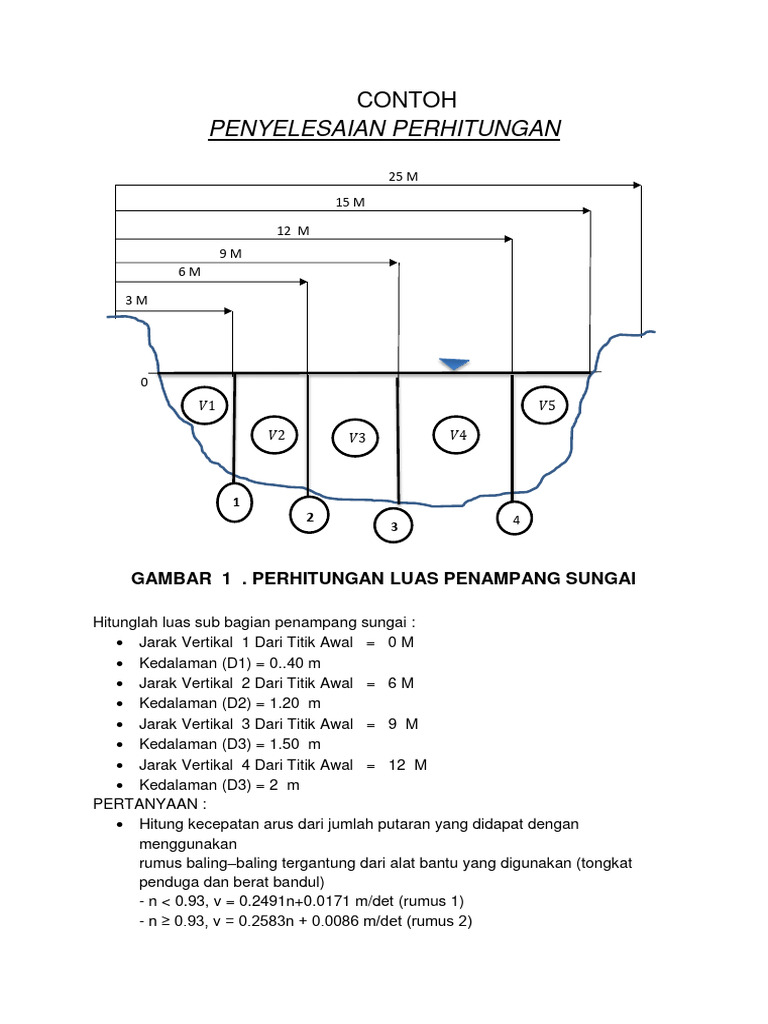 CONTOH
PENYELESAIAN PERHITUNGAN

25 M
15 M
12 M
9 M
6 M
3 M
0
$V1$
$V2$
$V3$
$V4$
$V5$
1
2
3
4

GAMBAR 1 . PERHITUNGAN LUAS PENAMPANG SUNGAI

Hitunglah luas sub bagian penampang sungai :
- Jarak Vertikal 1 Dari Titik Awal = 0 M
- Kedalaman (D1) = 0..40 m
- Jarak Vertikal 2 Dari Titik Awal = 6 M
- Kedalaman (D2) = 1.20 m
- Jarak Vertikal 3 Dari Titik Awal = 9 M
- Kedalaman (D3) = 1.50 m
- Jarak Vertikal 4 Dari Titik Awal = 12 M
- Kedalaman (D3) = 2 m

PERTANYAAN :
- Hitung kecepatan arus dari jumlah putaran yang didapat dengan menggunakan
rumus baling–baling tergantung dari alat bantu yang digunakan (tongkat penduga dan berat bandul)
- n < 0.93, v = 0.2491n+0.0171 m/det (rumus 1)
- n ≥ 0.93, v = 0.2583n + 0.0086 m/det (rumus 2)