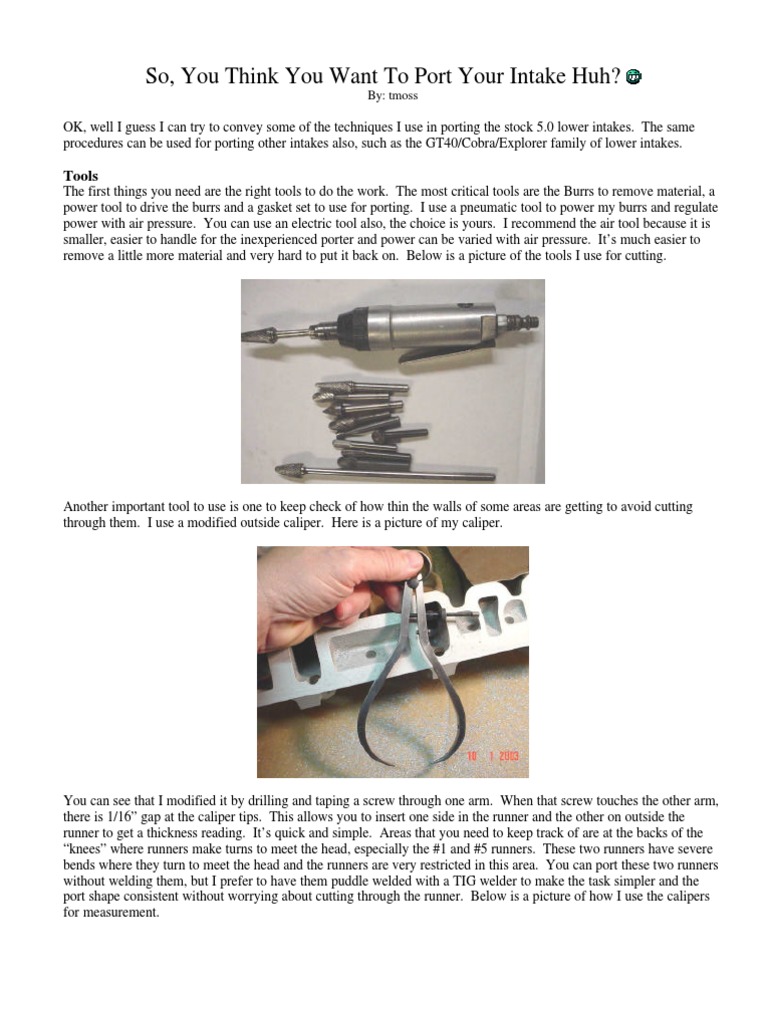 So, You Think You Want To Port Your Intake Huh?
By: tmoss

OK, well I guess I can try to convey some of the techniques I use in porting the stock 5.0 lower intakes. The same procedures can be used for porting other intakes also, such as the GT40/Cobra/Explorer family of lower intakes.

Tools
The first things you need are the right tools to do the work. The most critical tools are the Burrs to remove material, a power tool to drive the burrs and a gasket set to use for porting. I use a pneumatic tool to power my burrs and regulate power with air pressure. You can use an electric tool also, the choice is yours. I recommend the air tool because it is smaller, easier to handle for the inexperienced porter and power can be varied with air pressure. It's much easier to remove a little more material and very hard to put it back on. Below is a picture of the tools I use for cutting.

Another important tool to use is one to keep check of how thin the walls of some areas are getting to avoid cutting through them. I use a modified outside caliper. Here is a picture of my caliper.

10 1 2003

You can see that I modified it by drilling and taping a screw through one arm. When that screw touches the other arm, there is 1/16" gap at the caliper tips. This allows you to insert one side in the runner and the other on outside the runner to get a thickness reading. It's quick and simple. Areas that you need to keep track of are at the backs of the "knees" where runners make turns to meet the head, especially the #1 and #5 runners. These two runners have severe bends where they turn to meet the head and the runners are very restricted in this area. You can port these two runners without welding them, but I prefer to have them puddle welded with a TIG welder to make the task simpler and the port shape consistent without worrying about cutting through the runner. Below is a picture of how I use the calipers for measurement.