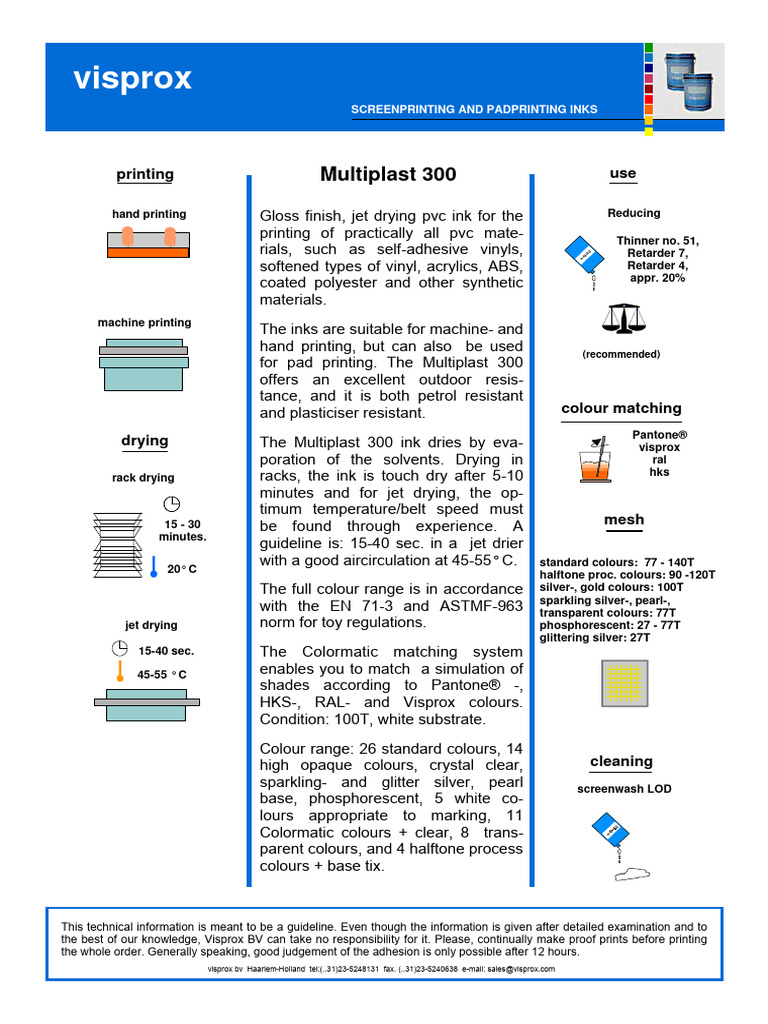 visprox

SCREENPRINTING AND PADPRINTING INKS

printing

hand printing

machine printing

drying

rack drying

15 - 30 minutes.

20° C

jet drying

15-40 sec.

45-55 ° C

Multiplast 300

Gloss finish, jet drying pvc ink for the printing of practically all pvc materials, such as self-adhesive vinyls, softened types of vinyl, acrylics, ABS, coated polyester and other synthetic materials.

The inks are suitable for machine- and hand printing, but can also be used for pad printing. The Multiplast 300 offers an excellent outdoor resistance, and it is both petrol resistant and plasticiser resistant.

The Multiplast 300 ink dries by evaporation of the solvents. Drying in racks, the ink is touch dry after 5-10 minutes and for jet drying, the optimum temperature/belt speed must be found through experience. A guideline is: 15-40 sec. in a jet drier with a good aircirculation at 45-55° C.

The full colour range is in accordance with the EN 71-3 and ASTMF-963 norm for toy regulations.

The Colormatic matching system enables you to match a simulation of shades according to Pantone® -, HKS-, RAL- and Visprox colours. Condition: 100T, white substrate.

Colour range: 26 standard colours, 14 high opaque colours, crystal clear, sparkling- and glitter silver, pearl base, phosphorescent, 5 white colours appropriate to marking, 11 Colormatic colours + clear, 8 transparent colours, and 4 halftone process colours + base tix.

use

Reducing

Thinner no. 51, Retarder 7, Retarder 4, appr. 20%

(recommended)

colour matching

Pantone® visprox ral hks

mesh

standard colours: 77 - 140T
halftone proc. colours: 90 -120T
silver-, gold colours: 100T
sparkling silver-, pearl-, transparent colours: 77T
phosphorescent: 27 - 77T
glittering silver: 27T

cleaning

screenwash LOD

This technical information is meant to be a guideline. Even though the information is given after detailed examination and to the best of our knowledge, Visprox BV can take no responsibility for it. Please, continually make proof prints before printing the whole order. Generally speaking, good judgement of the adhesion is only possible after 12 hours.

visprox bv Haarlem-Holland tel:(..31)23-5248131 fax. (..31)23-5240638 e-mail: sales@visprox.com