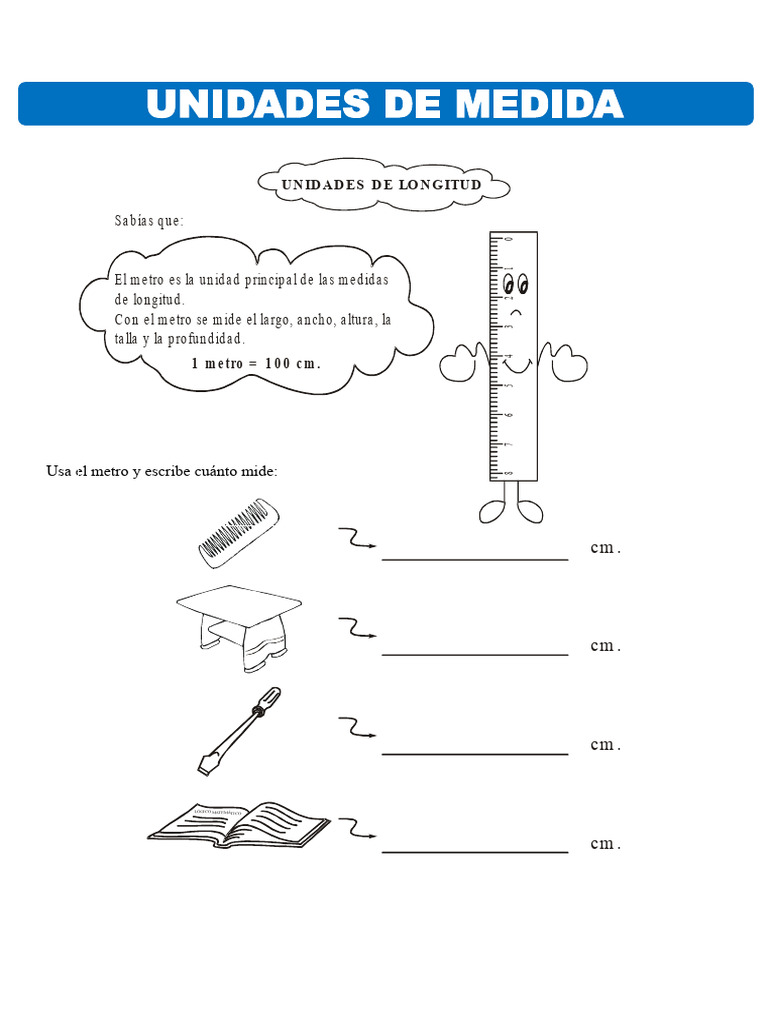 UNIDADES DE MEDIDA

UNIDADES DE LONGITUD

Sabías que:

El metro es la unidad principal de las medidas de longitud.
Con el metro se mide el largo, ancho, altura, la talla y la profundidad.
1 metro = 100 cm.

0 1 2 3 4 5 6 7 8

Usa el metro y escribe cuánto mide:

____________ cm.

____________ cm.

____________ cm.

____________ cm.