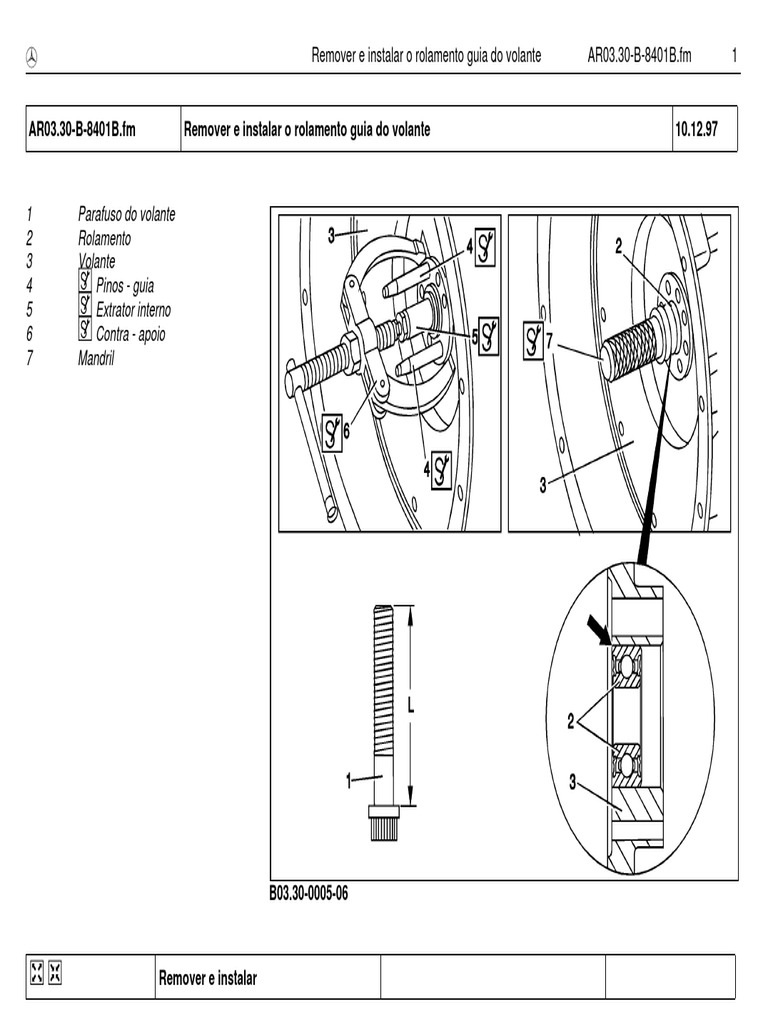 Remover e instalar o rolamento guia do volante AR03.30-B-8401B.fm 1

| AR03.30-B-8401B.fm | Remover e instalar o rolamento guia do volante | 10.12.97 |
|---|---|---|

1 Parafuso do volante
2 Rolamento
3 Volante
4 Pinos - guia
5 Extrator interno
6 Contra - apoio
7 Mandril

3
4
5
6
4
2
7
3
L
1
2
3

B03.30-0005-06

| | Remover e instalar | | |
|---|---|---|---|