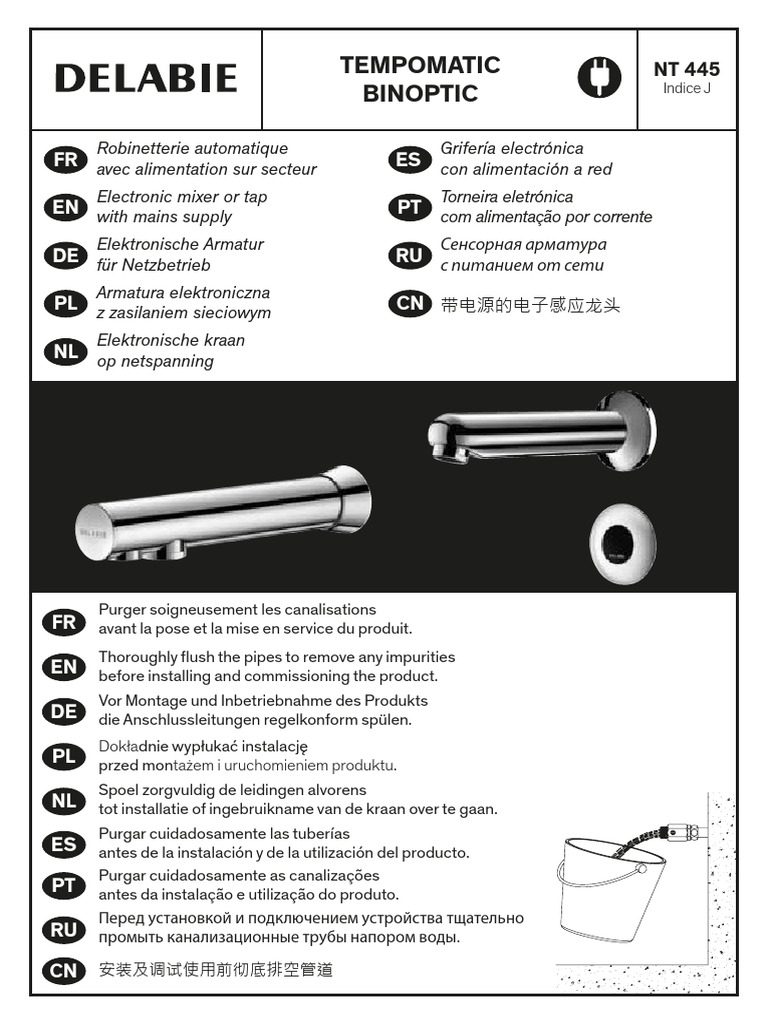 DELABIE

TEMPOMATIC BINOPTIC

NT 445
Indice J

FR Robinetterie automatique avec alimentation sur secteur
EN Electronic mixer or tap with mains supply
DE Elektronische Armatur für Netzbetrieb
PL Armatura elektroniczna z zasilaniem sieciowym
NL Elektronische kraan op netspanning
ES Grifería electrónica con alimentación a red
PT Torneira eletrónica com alimentação por corrente
RU Сенсорная арматура с питанием от сети
CN 带电源的电子感应龙头

DELABIE

FR Purger soigneusement les canalisations avant la pose et la mise en service du produit.
EN Thoroughly flush the pipes to remove any impurities before installing and commissioning the product.
DE Vor Montage und Inbetriebnahme des Produkts die Anschlussleitungen regelkonform spülen.
PL Dokładnie wypłukać instalację przed montażem i uruchomieniem produktu.
NL Spoel zorgvuldig de leidingen alvorens tot installatie of ingebruikname van de kraan over te gaan.
ES Purgar cuidadosamente las tuberías antes de la instalación y de la utilización del producto.
PT Purgar cuidadosamente as canalizações antes da instalação e utilização do produto.
RU Перед установкой и подключением устройства тщательно промыть канализационные трубы напором воды.
CN 安装及调试使用前彻底排空管道