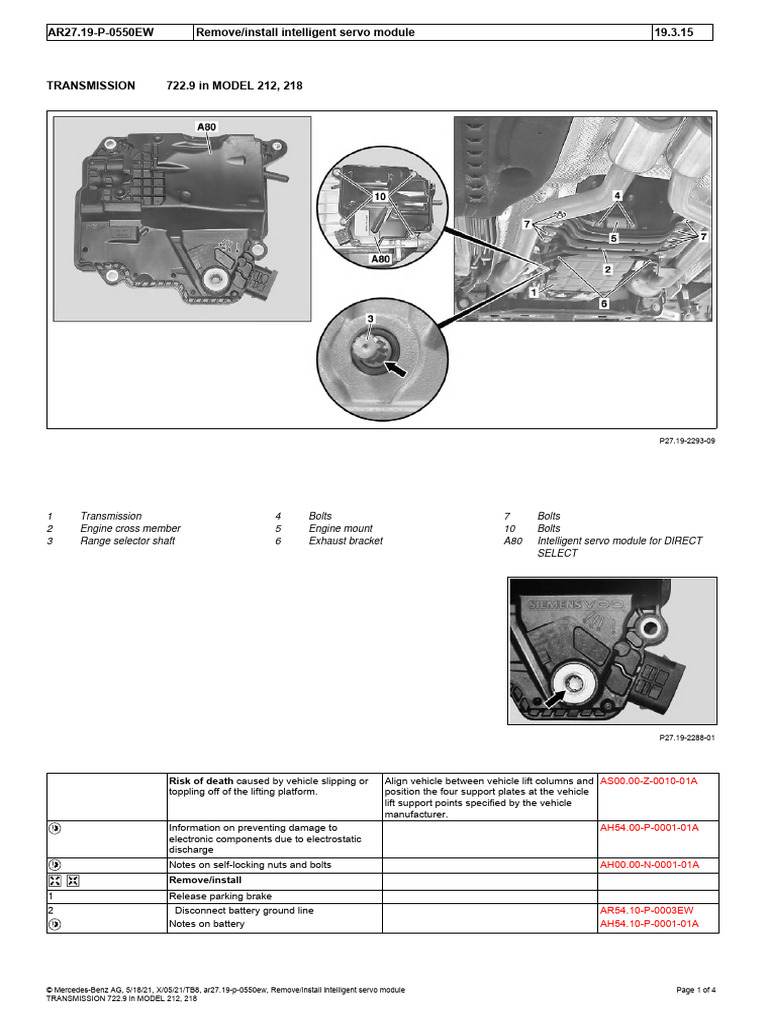 | AR27.19-P-0550EW | Remove/install intelligent servo module | 19.3.15 |
|---|---|---|

TRANSMISSION 722.9 in MODEL 212, 218

A80

10

A80

3

4

7

5

7

2

1

6

P27.19-2293-09

1 Transmission
2 Engine cross member
3 Range selector shaft

4 Bolts
5 Engine mount
6 Exhaust bracket

7 Bolts
10 Bolts
A80 Intelligent servo module for DIRECT SELECT

SIEMENS VDO

P27.19-2288-01

| | | | |
|---|---|---|---|
| | **Risk of death** caused by vehicle slipping or toppling off of the lifting platform. | Align vehicle between vehicle lift columns and position the four support plates at the vehicle lift support points specified by the vehicle manufacturer. | AS00.00-Z-0010-01A |
| | Information on preventing damage to electronic components due to electrostatic discharge | | AH54.00-P-0001-01A |
| | Notes on self-locking nuts and bolts | | AH00.00-N-0001-01A |
| | **Remove/install** | | |
| 1 | Release parking brake | | |
| 2 | Disconnect battery ground line | | AR54.10-P-0003EW |
| | Notes on battery | | AH54.10-P-0001-01A |

© Mercedes-Benz AG, 5/18/21, X/05/21/TB8, ar27.19-p-0550ew, Remove/install intelligent servo module
TRANSMISSION 722.9 in MODEL 212, 218

Page 1 of 4