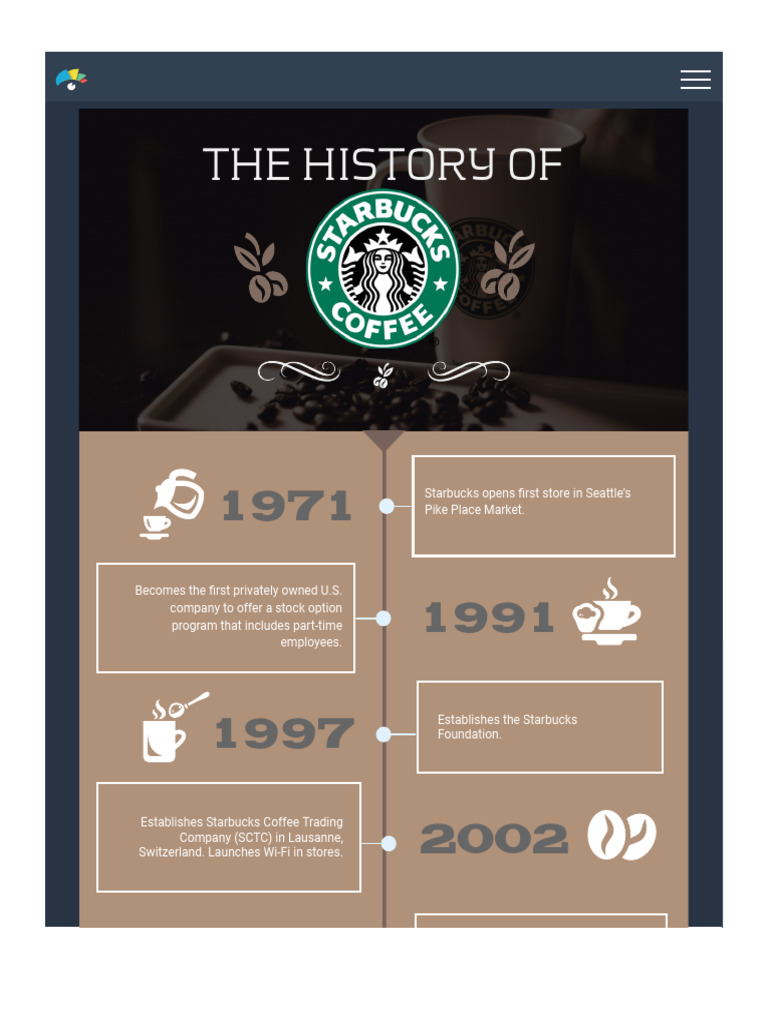 THE HISTORY OF

STARBUCKS COFFEE

1971

Starbucks opens first store in Seattle's Pike Place Market.

Becomes the first privately owned U.S. company to offer a stock option program that includes part-time employees.

1991

1997

Establishes the Starbucks Foundation.

Establishes Starbucks Coffee Trading Company (SCTC) in Lausanne, Switzerland. Launches Wi-Fi in stores.

2002