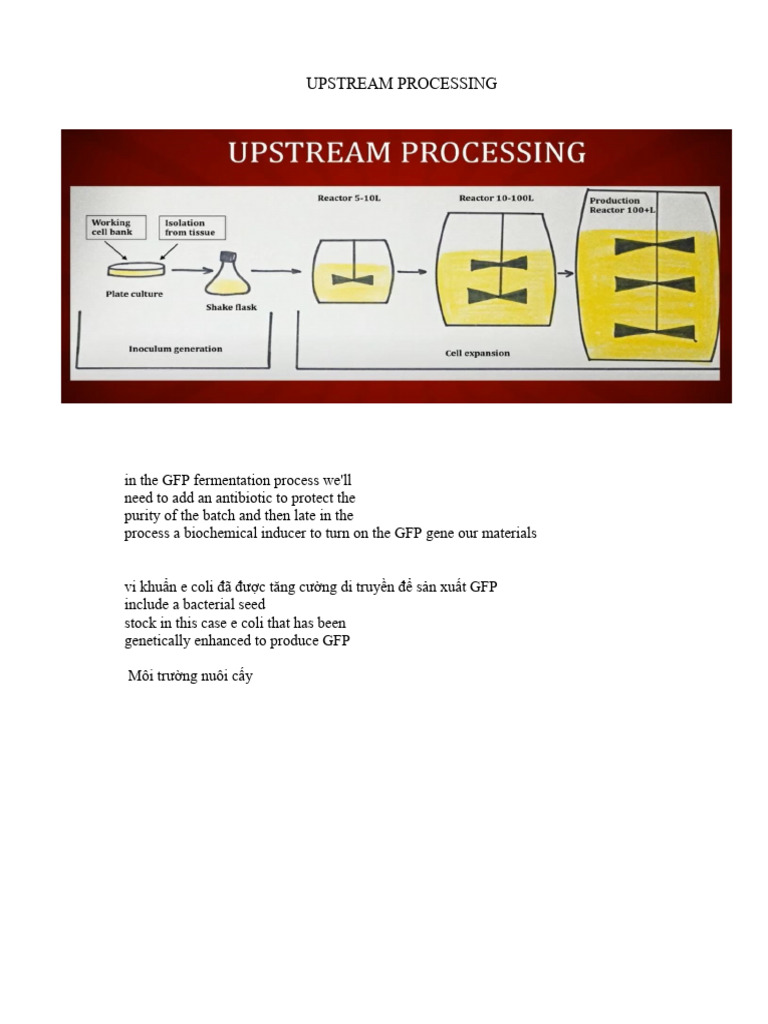 UPSTREAM PROCESSING

UPSTREAM PROCESSING

Working cell bank

Isolation from tissue

Plate culture

Shake flask

Reactor 5-10L

Reactor 10-100L

Production Reactor 100+L

Inoculum generation

Cell expansion

in the GFP fermentation process we'll need to add an antibiotic to protect the purity of the batch and then late in the process a biochemical inducer to turn on the GFP gene our materials

vi khuẩn e coli đã được tăng cường di truyền để sản xuất GFP
include a bacterial seed stock in this case e coli that has been genetically enhanced to produce GFP

Môi trường nuôi cấy