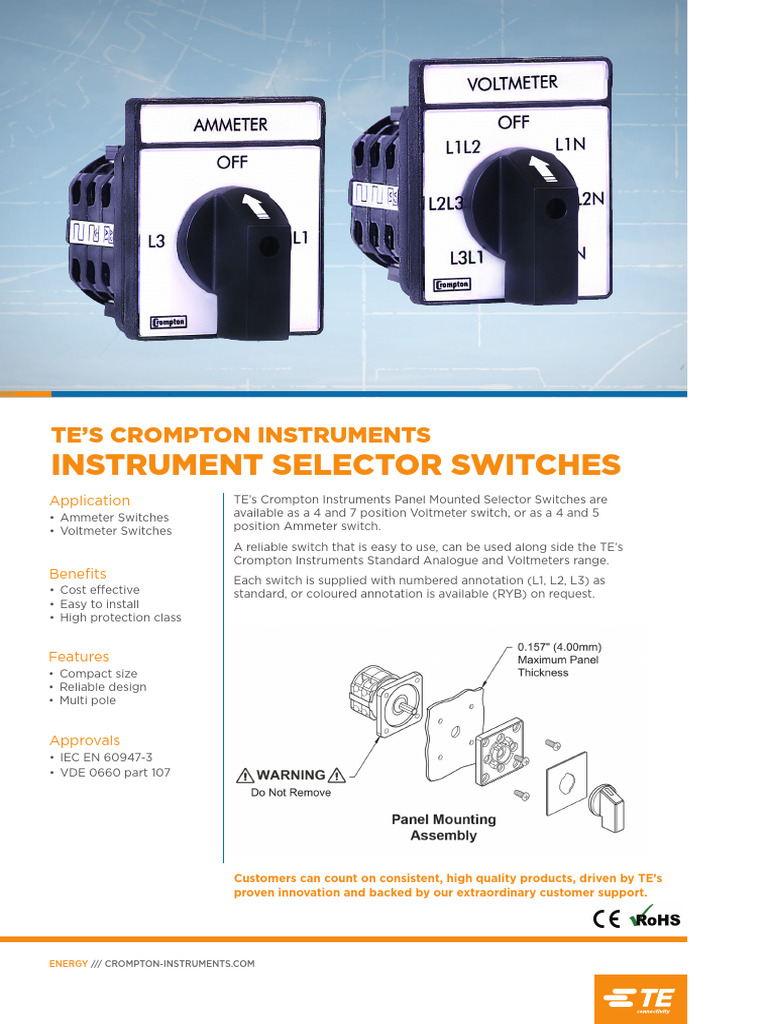 AMMETER
OFF
L3
L1
Crompton

VOLTMETER
OFF
L1L2
L1N
L2L3
L2N
L3L1
N
Crompton

TE'S CROMPTON INSTRUMENTS
INSTRUMENT SELECTOR SWITCHES

Application
• Ammeter Switches
• Voltmeter Switches

Benefits
• Cost effective
• Easy to install
• High protection class

Features
• Compact size
• Reliable design
• Multi pole

Approvals
• IEC EN 60947-3
• VDE 0660 part 107

TE's Crompton Instruments Panel Mounted Selector Switches are available as a 4 and 7 position Voltmeter switch, or as a 4 and 5 position Ammeter switch.

A reliable switch that is easy to use, can be used along side the TE's Crompton Instruments Standard Analogue and Voltmeters range.

Each switch is supplied with numbered annotation (L1, L2, L3) as standard, or coloured annotation is available (RYB) on request.

0.157" (4.00mm) Maximum Panel Thickness

WARNING
Do Not Remove

Panel Mounting Assembly

Customers can count on consistent, high quality products, driven by TE's proven innovation and backed by our extraordinary customer support.

CE RoHS

ENERGY /// CROMPTON-INSTRUMENTS.COM

TE connectivity