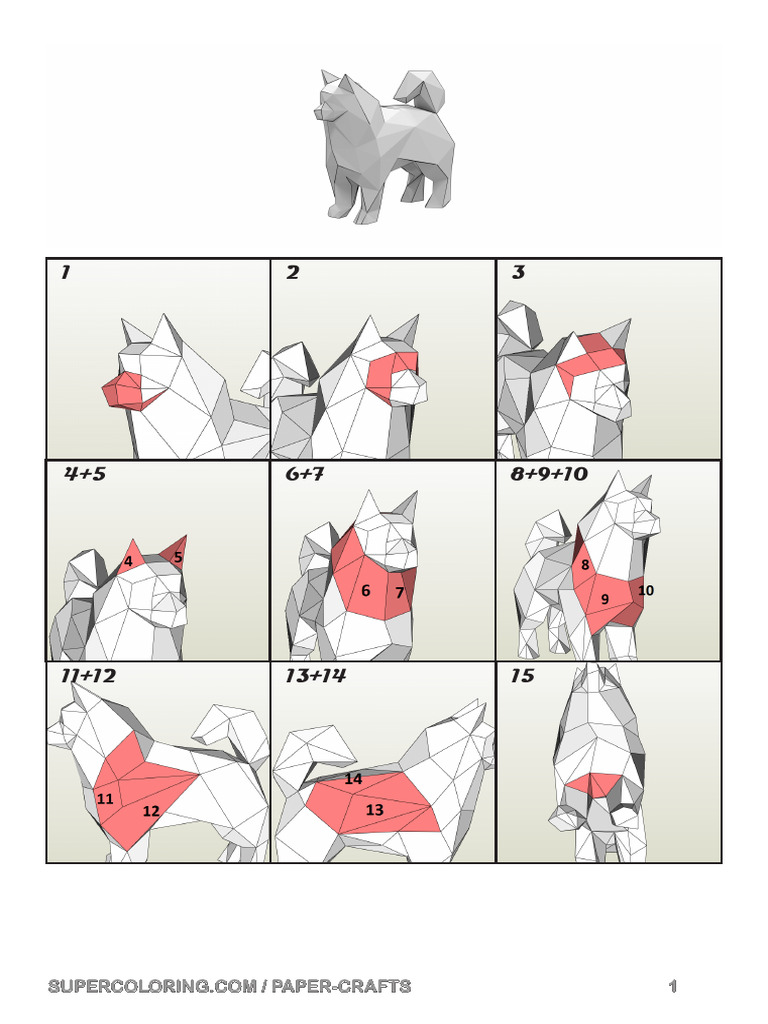 1

2

3

4+5

4 5

6+7

6 7

8+9+10

8 9 10

11+12

11 12

13+14

14 13

15

SUPERCOLORING.COM / PAPER-CRAFTS

1