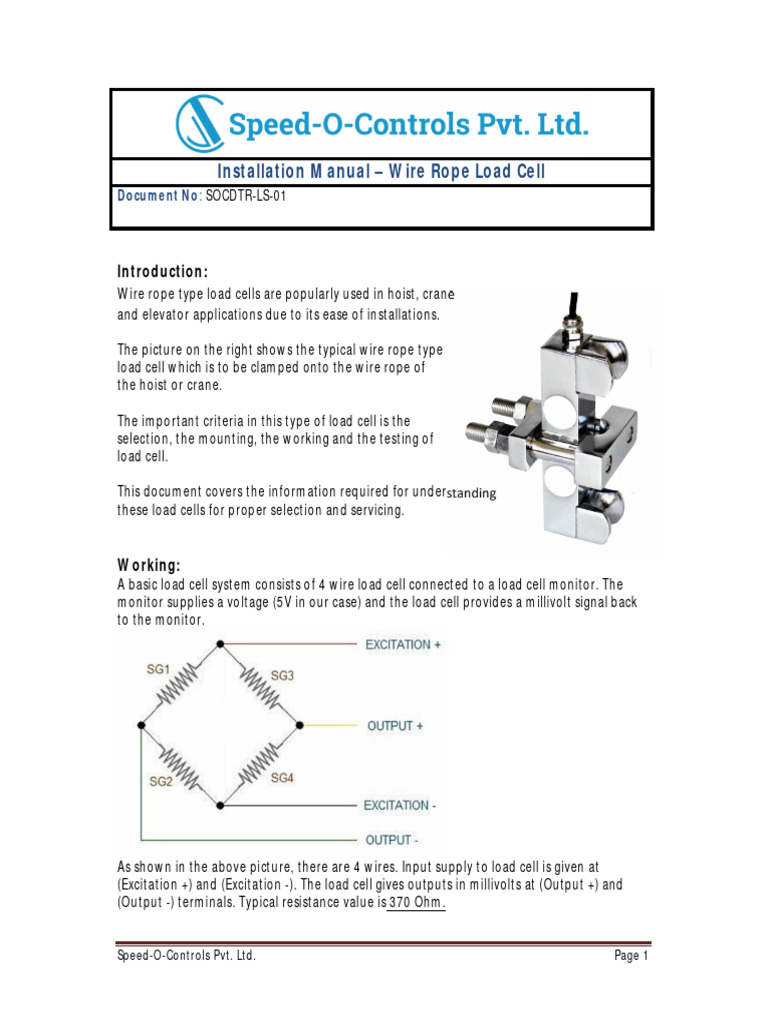 Speed-O-Controls Pvt. Ltd.

Installation Manual – Wire Rope Load Cell

Document No: SOCDTR-LS-01

Introduction:

Wire rope type load cells are popularly used in hoist, crane and elevator applications due to its ease of installations.

The picture on the right shows the typical wire rope type load cell which is to be clamped onto the wire rope of the hoist or crane.

The important criteria in this type of load cell is the selection, the mounting, the working and the testing of load cell.

This document covers the information required for understanding these load cells for proper selection and servicing.

Working:

A basic load cell system consists of 4 wire load cell connected to a load cell monitor. The monitor supplies a voltage (5V in our case) and the load cell provides a millivolt signal back to the monitor.

SG1
SG3
SG2
SG4
EXCITATION +
OUTPUT +
EXCITATION -
OUTPUT -

As shown in the above picture, there are 4 wires. Input supply to load cell is given at (Excitation +) and (Excitation -). The load cell gives outputs in millivolts at (Output +) and (Output -) terminals. Typical resistance value is 370 Ohm.

Speed-O-Controls Pvt. Ltd.

Page 1