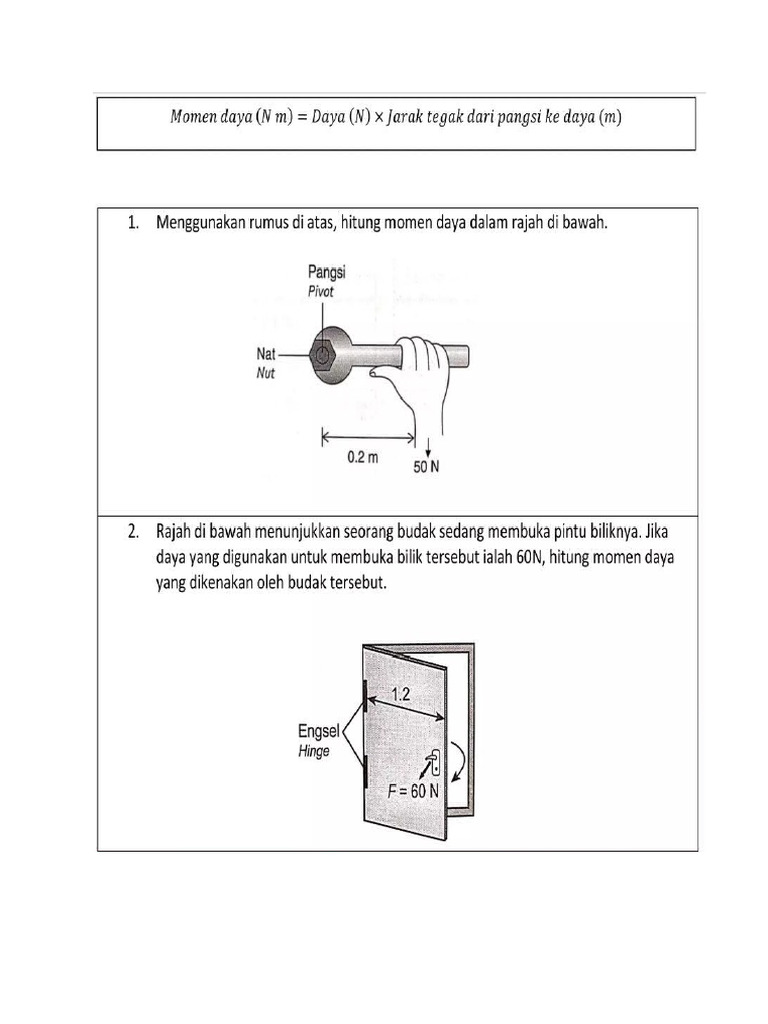 $Momen\ daya\ (N\ m) = Daya\ (N) \times Jarak\ tegak\ dari\ pangsi\ ke\ daya\ (m)$

1. Menggunakan rumus di atas, hitung momen daya dalam rajah di bawah.

Pangsi
Pivot
Nat
Nut
0.2 m
50 N

2. Rajah di bawah menunjukkan seorang budak sedang membuka pintu biliknya. Jika daya yang digunakan untuk membuka bilik tersebut ialah 60N, hitung momen daya yang dikenakan oleh budak tersebut.

1.2
Engsel
Hinge
F = 60 N