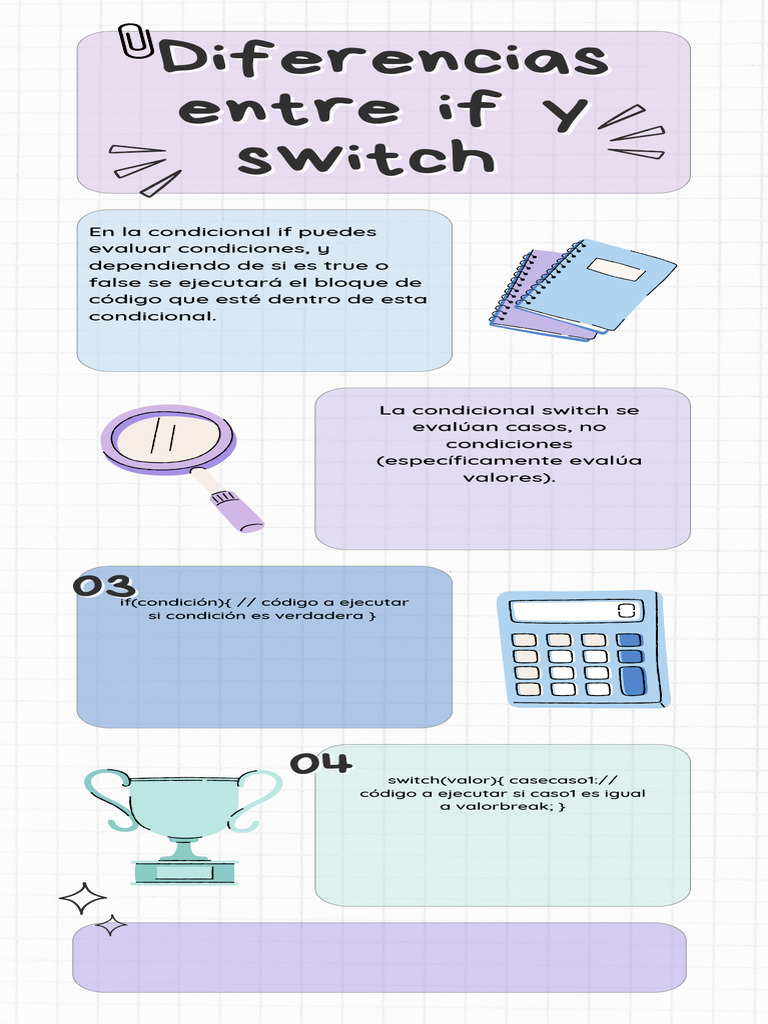 Diferencias entre if y switch

En la condicional if puedes evaluar condiciones, y dependiendo de si es true o false se ejecutará el bloque de código que esté dentro de esta condicional.

La condicional switch se evalúan casos, no condiciones (específicamente evalúa valores).

03

if(condición){ // código a ejecutar si condición es verdadera }

04

switch(valor){ casecaso1:// código a ejecutar si caso1 es igual a valorbreak; }