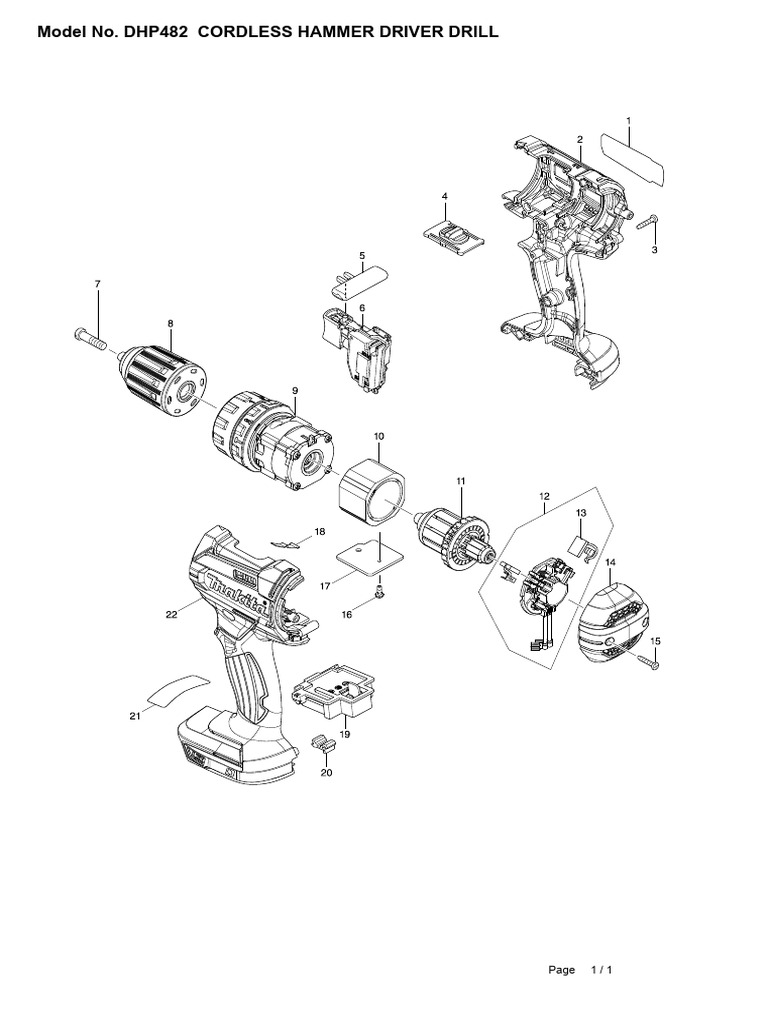 Model No. DHP482 CORDLESS HAMMER DRIVER DRILL

1
2
3
4
5
6
7
8
9
10
11
12
13
14
15
16
17
18
19
20
21
22

makita

Page 1 / 1