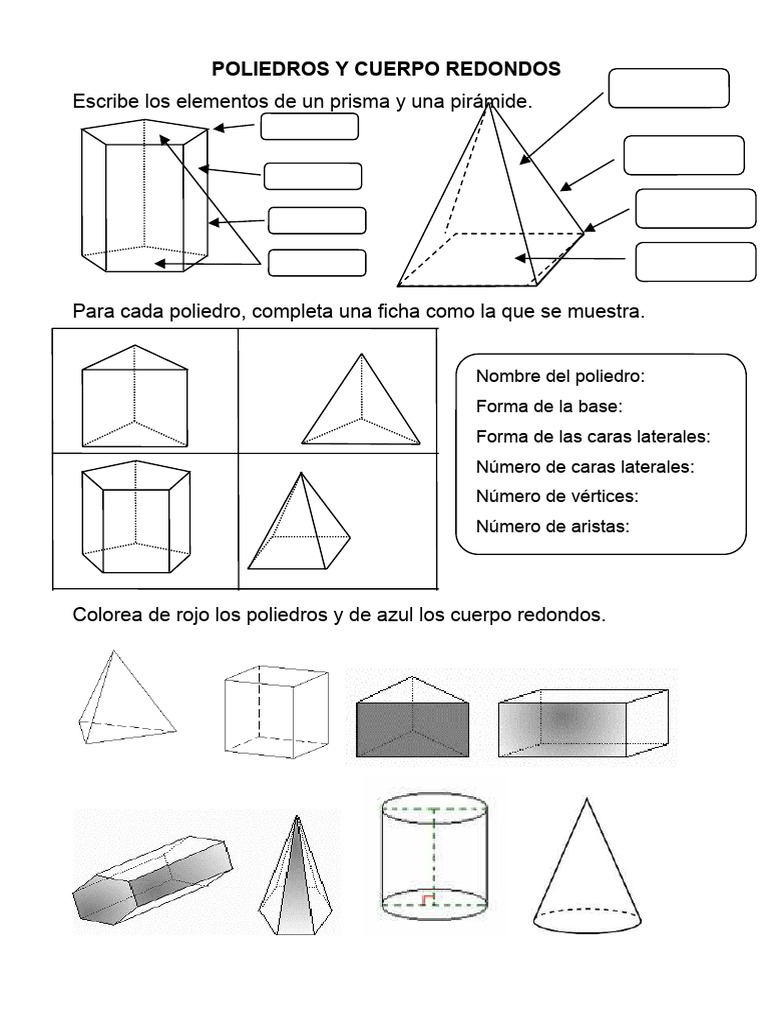 POLIEDROS Y CUERPO REDONDOS

Escribe los elementos de un prisma y una pirámide.

Para cada poliedro, completa una ficha como la que se muestra.

Nombre del poliedro:
Forma de la base:
Forma de las caras laterales:
Número de caras laterales:
Número de vértices:
Número de aristas:

Colorea de rojo los poliedros y de azul los cuerpo redondos.