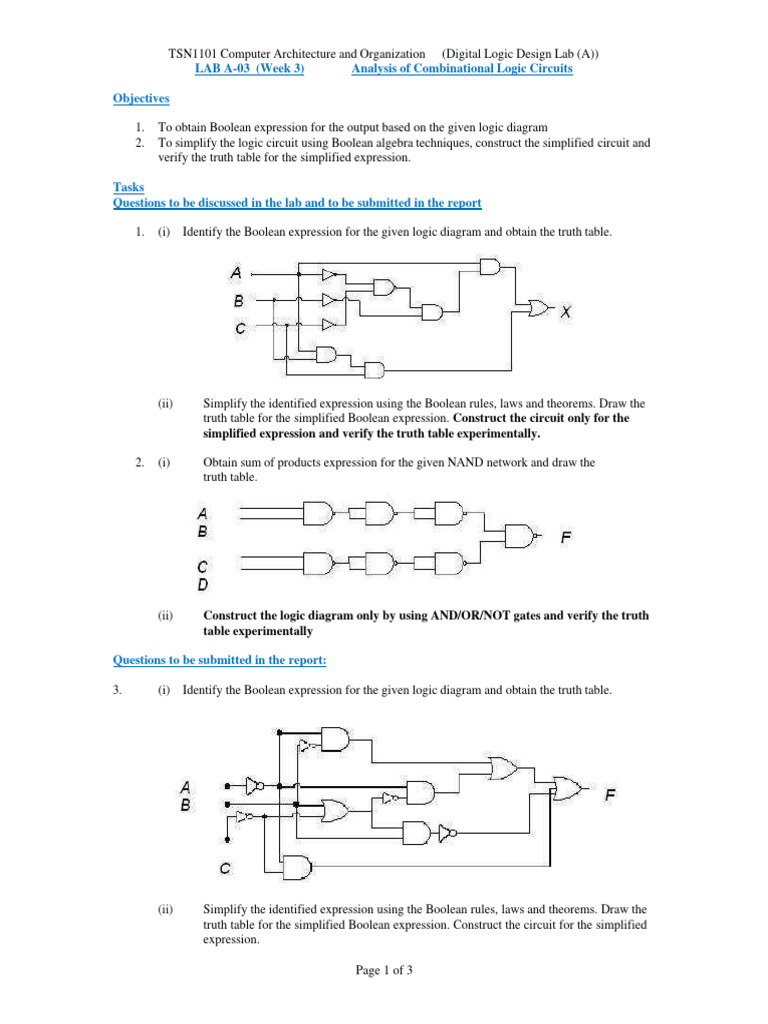 TSN1101 Computer Architecture and Organization (Digital Logic Design Lab (A))
LAB A-03 (Week 3) Analysis of Combinational Logic Circuits

Objectives

1. To obtain Boolean expression for the output based on the given logic diagram
2. To simplify the logic circuit using Boolean algebra techniques, construct the simplified circuit and verify the truth table for the simplified expression.

Tasks
Questions to be discussed in the lab and to be submitted in the report

1. (i) Identify the Boolean expression for the given logic diagram and obtain the truth table.

A
B
C
X

(ii) Simplify the identified expression using the Boolean rules, laws and theorems. Draw the truth table for the simplified Boolean expression. Construct the circuit only for the simplified expression and verify the truth table experimentally.

2. (i) Obtain sum of products expression for the given NAND network and draw the truth table.

A
B
C
D
F

(ii) Construct the logic diagram only by using AND/OR/NOT gates and verify the truth table experimentally

Questions to be submitted in the report:

3. (i) Identify the Boolean expression for the given logic diagram and obtain the truth table.

A
B
C
F

(ii) Simplify the identified expression using the Boolean rules, laws and theorems. Draw the truth table for the simplified Boolean expression. Construct the circuit for the simplified expression.

Page 1 of 3