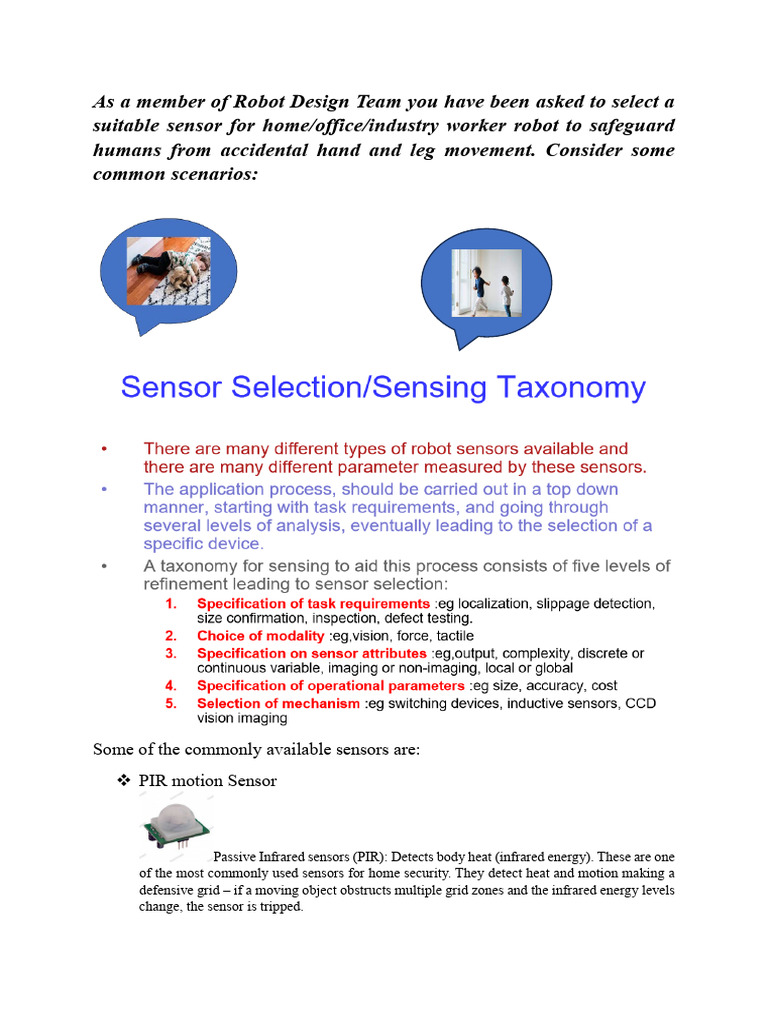 As a member of Robot Design Team you have been asked to select a suitable sensor for home/office/industry worker robot to safeguard humans from accidental hand and leg movement. Consider some common scenarios:

Sensor Selection/Sensing Taxonomy

• There are many different types of robot sensors available and there are many different parameter measured by these sensors.

• The application process, should be carried out in a top down manner, starting with task requirements, and going through several levels of analysis, eventually leading to the selection of a specific device.

• A taxonomy for sensing to aid this process consists of five levels of refinement leading to sensor selection:

1. Specification of task requirements :eg localization, slippage detection, size confirmation, inspection, defect testing.
2. Choice of modality :eg,vision, force, tactile
3. Specification on sensor attributes :eg,output, complexity, discrete or continuous variable, imaging or non-imaging, local or global
4. Specification of operational parameters :eg size, accuracy, cost
5. Selection of mechanism :eg switching devices, inductive sensors, CCD vision imaging

Some of the commonly available sensors are:

❖ PIR motion Sensor

Passive Infrared sensors (PIR): Detects body heat (infrared energy). These are one of the most commonly used sensors for home security. They detect heat and motion making a defensive grid – if a moving object obstructs multiple grid zones and the infrared energy levels change, the sensor is tripped.