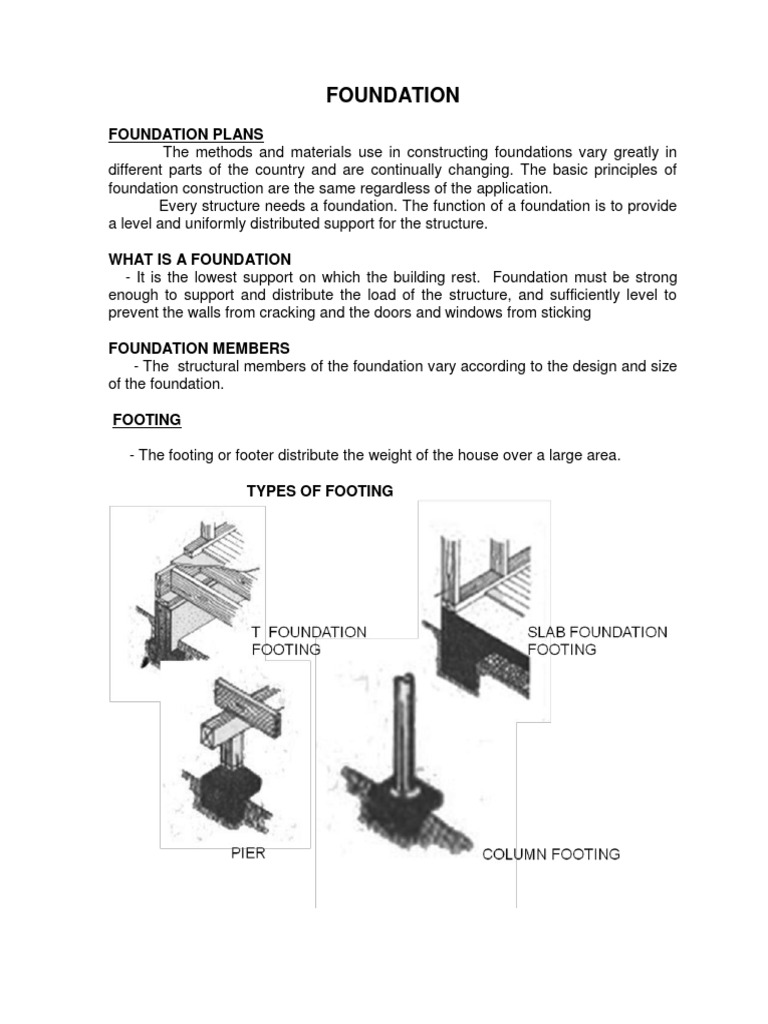 FOUNDATION

FOUNDATION PLANS

The methods and materials use in constructing foundations vary greatly in different parts of the country and are continually changing. The basic principles of foundation construction are the same regardless of the application.

Every structure needs a foundation. The function of a foundation is to provide a level and uniformly distributed support for the structure.

WHAT IS A FOUNDATION

- It is the lowest support on which the building rest. Foundation must be strong enough to support and distribute the load of the structure, and sufficiently level to prevent the walls from cracking and the doors and windows from sticking

FOUNDATION MEMBERS

- The structural members of the foundation vary according to the design and size of the foundation.

FOOTING

- The footing or footer distribute the weight of the house over a large area.

TYPES OF FOOTING

T FOUNDATION FOOTING

SLAB FOUNDATION FOOTING

PIER

COLUMN FOOTING