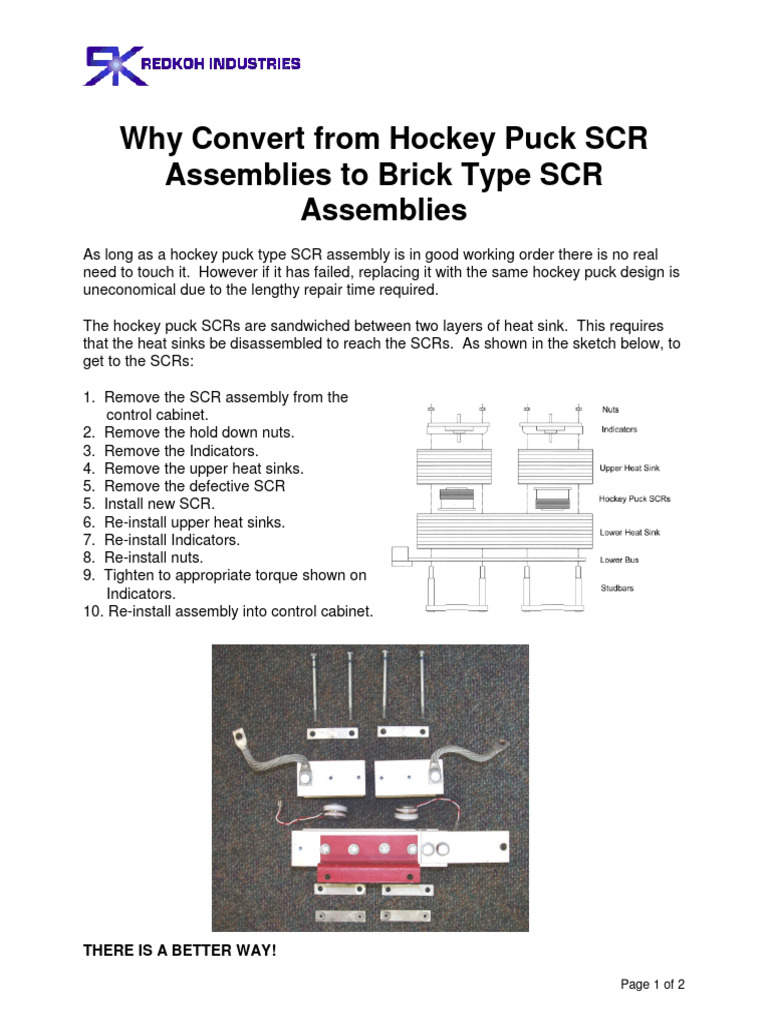 REDKOH INDUSTRIES

Why Convert from Hockey Puck SCR Assemblies to Brick Type SCR Assemblies

As long as a hockey puck type SCR assembly is in good working order there is no real need to touch it. However if it has failed, replacing it with the same hockey puck design is uneconomical due to the lengthy repair time required.

The hockey puck SCRs are sandwiched between two layers of heat sink. This requires that the heat sinks be disassembled to reach the SCRs. As shown in the sketch below, to get to the SCRs:

1. Remove the SCR assembly from the control cabinet.
2. Remove the hold down nuts.
3. Remove the Indicators.
4. Remove the upper heat sinks.
5. Remove the defective SCR
5. Install new SCR.
6. Re-install upper heat sinks.
7. Re-install Indicators.
8. Re-install nuts.
9. Tighten to appropriate torque shown on Indicators.
10. Re-install assembly into control cabinet.

Nuts
Indicators
Upper Heat Sink
Hockey Puck SCRs
Lower Heat Sink
Lower Bus
Studbars

THERE IS A BETTER WAY!

Page 1 of 2