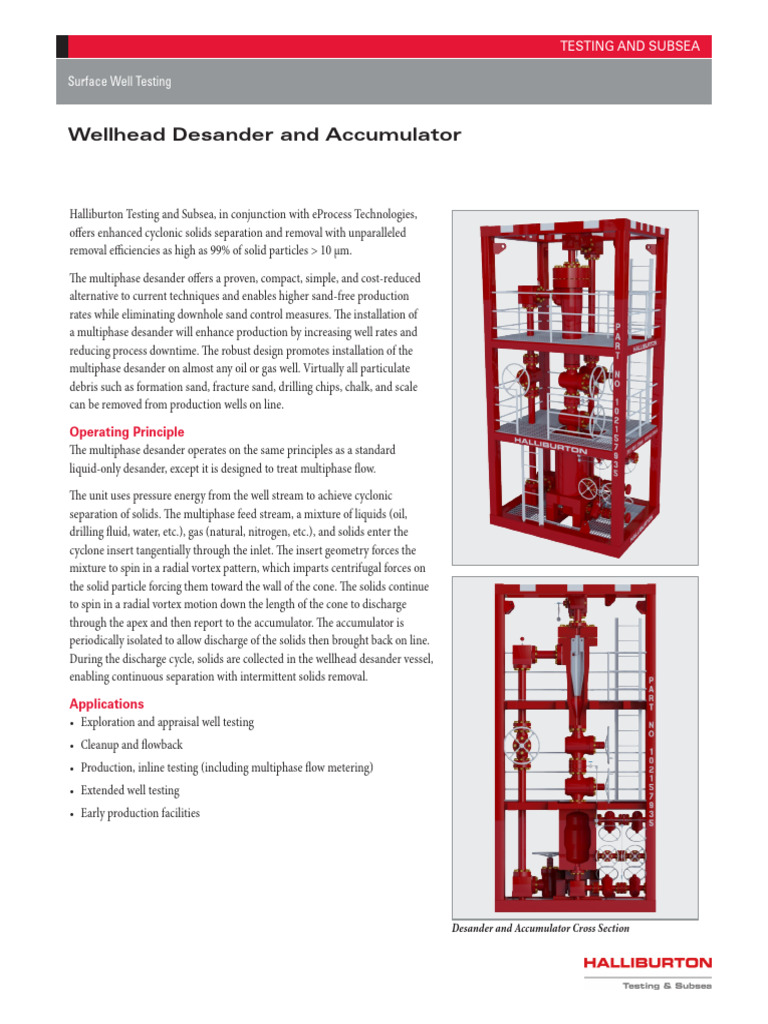 TESTING AND SUBSEA

Surface Well Testing

Wellhead Desander and Accumulator

Halliburton Testing and Subsea, in conjunction with eProcess Technologies, offers enhanced cyclonic solids separation and removal with unparalleled removal efficiencies as high as 99% of solid particles > 10 µm.

The multiphase desander offers a proven, compact, simple, and cost-reduced alternative to current techniques and enables higher sand-free production rates while eliminating downhole sand control measures. The installation of a multiphase desander will enhance production by increasing well rates and reducing process downtime. The robust design promotes installation of the multiphase desander on almost any oil or gas well. Virtually all particulate debris such as formation sand, fracture sand, drilling chips, chalk, and scale can be removed from production wells on line.

Operating Principle
The multiphase desander operates on the same principles as a standard liquid-only desander, except it is designed to treat multiphase flow.

The unit uses pressure energy from the well stream to achieve cyclonic separation of solids. The multiphase feed stream, a mixture of liquids (oil, drilling fluid, water, etc.), gas (natural, nitrogen, etc.), and solids enter the cyclone insert tangentially through the inlet. The insert geometry forces the mixture to spin in a radial vortex pattern, which imparts centrifugal forces on the solid particle forcing them toward the wall of the cone. The solids continue to spin in a radial vortex motion down the length of the cone to discharge through the apex and then report to the accumulator. The accumulator is periodically isolated to allow discharge of the solids then brought back on line. During the discharge cycle, solids are collected in the wellhead desander vessel, enabling continuous separation with intermittent solids removal.

Applications
• Exploration and appraisal well testing
• Cleanup and flowback
• Production, inline testing (including multiphase flow metering)
• Extended well testing
• Early production facilities

PART NO 102157935

HALLIBURTON

PART NO 102157935

Desander and Accumulator Cross Section

HALLIBURTON
Testing & Subsea