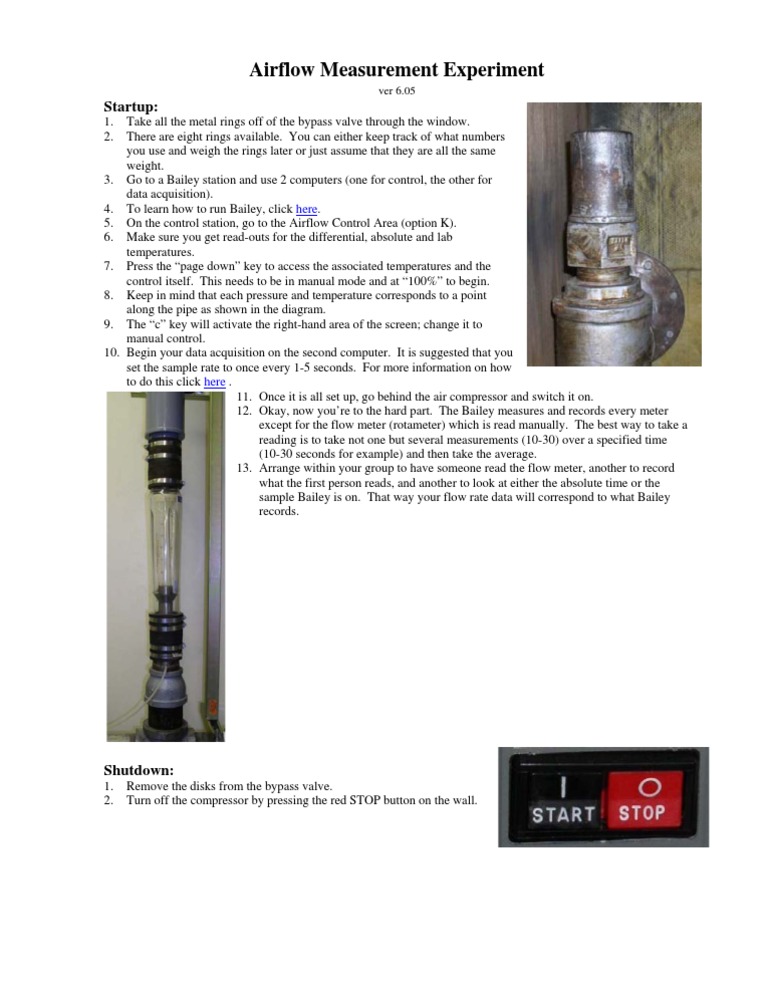 Airflow Measurement Experiment

ver 6.05

Startup:

1. Take all the metal rings off of the bypass valve through the window.
2. There are eight rings available. You can either keep track of what numbers you use and weigh the rings later or just assume that they are all the same weight.
3. Go to a Bailey station and use 2 computers (one for control, the other for data acquisition).
4. To learn how to run Bailey, click here.
5. On the control station, go to the Airflow Control Area (option K).
6. Make sure you get read-outs for the differential, absolute and lab temperatures.
7. Press the "page down" key to access the associated temperatures and the control itself. This needs to be in manual mode and at "100%" to begin.
8. Keep in mind that each pressure and temperature corresponds to a point along the pipe as shown in the diagram.
9. The "c" key will activate the right-hand area of the screen; change it to manual control.
10. Begin your data acquisition on the second computer. It is suggested that you set the sample rate to once every 1-5 seconds. For more information on how to do this click here .
11. Once it is all set up, go behind the air compressor and switch it on.
12. Okay, now you're to the hard part. The Bailey measures and records every meter except for the flow meter (rotameter) which is read manually. The best way to take a reading is to take not one but several measurements (10-30) over a specified time (10-30 seconds for example) and then take the average.
13. Arrange within your group to have someone read the flow meter, another to record what the first person reads, and another to look at either the absolute time or the sample Bailey is on. That way your flow rate data will correspond to what Bailey records.

Shutdown:

1. Remove the disks from the bypass valve.
2. Turn off the compressor by pressing the red STOP button on the wall.

I START O STOP