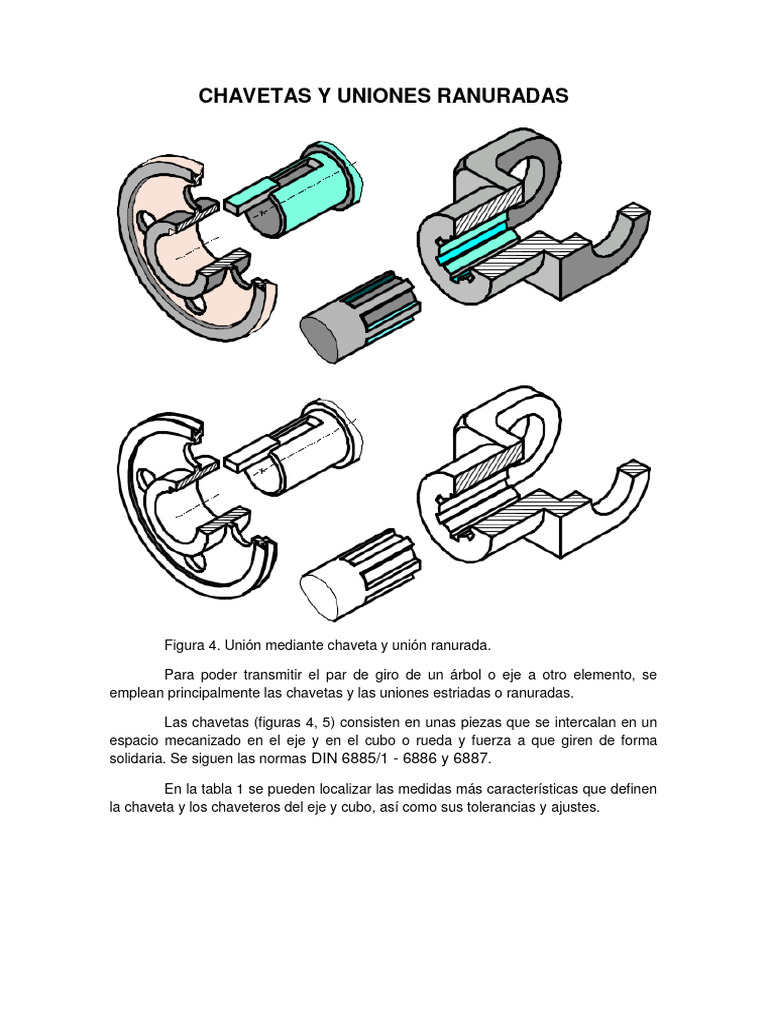 CHAVETAS Y UNIONES RANURADAS

Figura 4. Unión mediante chaveta y unión ranurada.

Para poder transmitir el par de giro de un árbol o eje a otro elemento, se emplean principalmente las chavetas y las uniones estriadas o ranuradas.

Las chavetas (figuras 4, 5) consisten en unas piezas que se intercalan en un espacio mecanizado en el eje y en el cubo o rueda y fuerza a que giren de forma solidaria. Se siguen las normas DIN 6885/1 - 6886 y 6887.

En la tabla 1 se pueden localizar las medidas más características que definen la chaveta y los chaveteros del eje y cubo, así como sus tolerancias y ajustes.