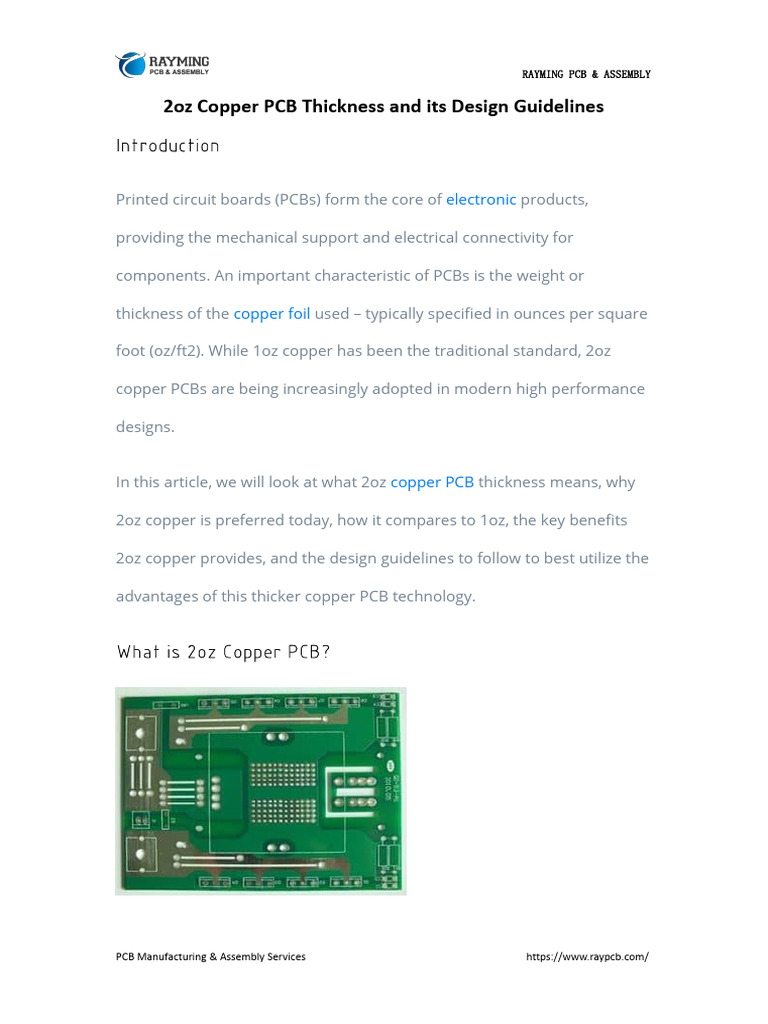 RAYMING
PCB & ASSEMBLY

RAYMING PCB & ASSEMBLY

2oz Copper PCB Thickness and its Design Guidelines

Introduction

Printed circuit boards (PCBs) form the core of electronic products, providing the mechanical support and electrical connectivity for components. An important characteristic of PCBs is the weight or thickness of the copper foil used – typically specified in ounces per square foot (oz/ft2). While 1oz copper has been the traditional standard, 2oz copper PCBs are being increasingly adopted in modern high performance designs.

In this article, we will look at what 2oz copper PCB thickness means, why 2oz copper is preferred today, how it compares to 1oz, the key benefits 2oz copper provides, and the design guidelines to follow to best utilize the advantages of this thicker copper PCB technology.

What is 2oz Copper PCB?

PCB Manufacturing & Assembly Services

https://www.raypcb.com/