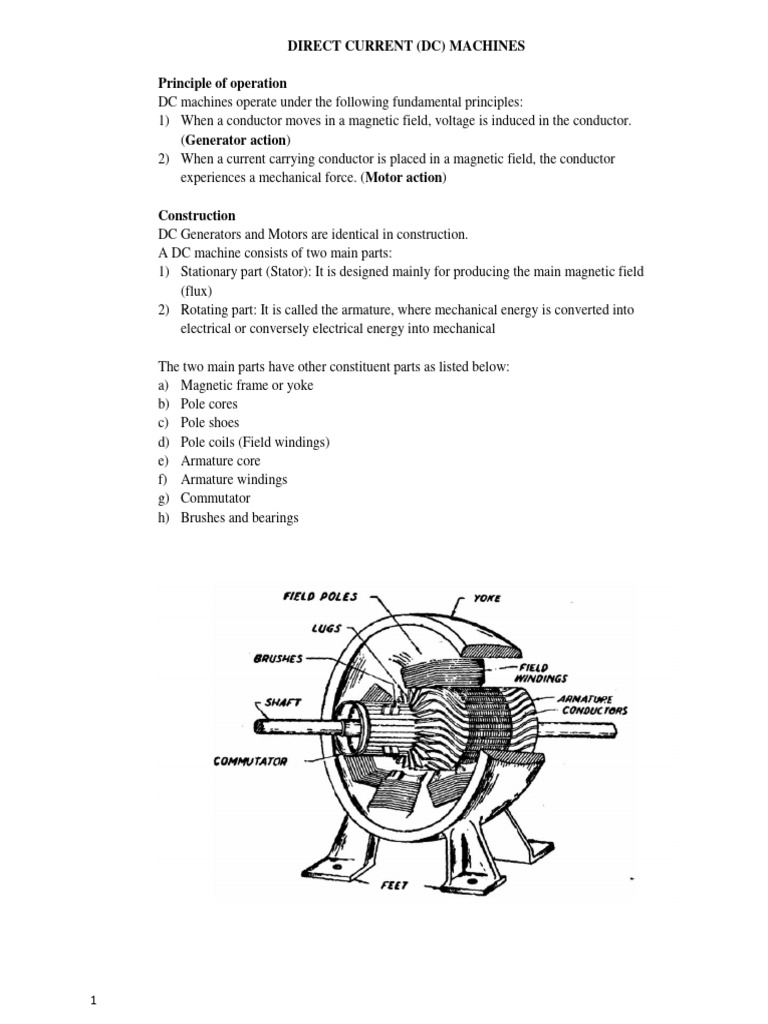 DIRECT CURRENT (DC) MACHINES

Principle of operation
DC machines operate under the following fundamental principles:
1) When a conductor moves in a magnetic field, voltage is induced in the conductor. (Generator action)
2) When a current carrying conductor is placed in a magnetic field, the conductor experiences a mechanical force. (Motor action)

Construction
DC Generators and Motors are identical in construction.
A DC machine consists of two main parts:
1) Stationary part (Stator): It is designed mainly for producing the main magnetic field (flux)
2) Rotating part: It is called the armature, where mechanical energy is converted into electrical or conversely electrical energy into mechanical

The two main parts have other constituent parts as listed below:
a) Magnetic frame or yoke
b) Pole cores
c) Pole shoes
d) Pole coils (Field windings)
e) Armature core
f) Armature windings
g) Commutator
h) Brushes and bearings

FIELD POLES
YOKE
LUGS
BRUSHES
FIELD WINDINGS
SHAFT
ARMATURE CONDUCTORS
COMMUTATOR
FEET

1