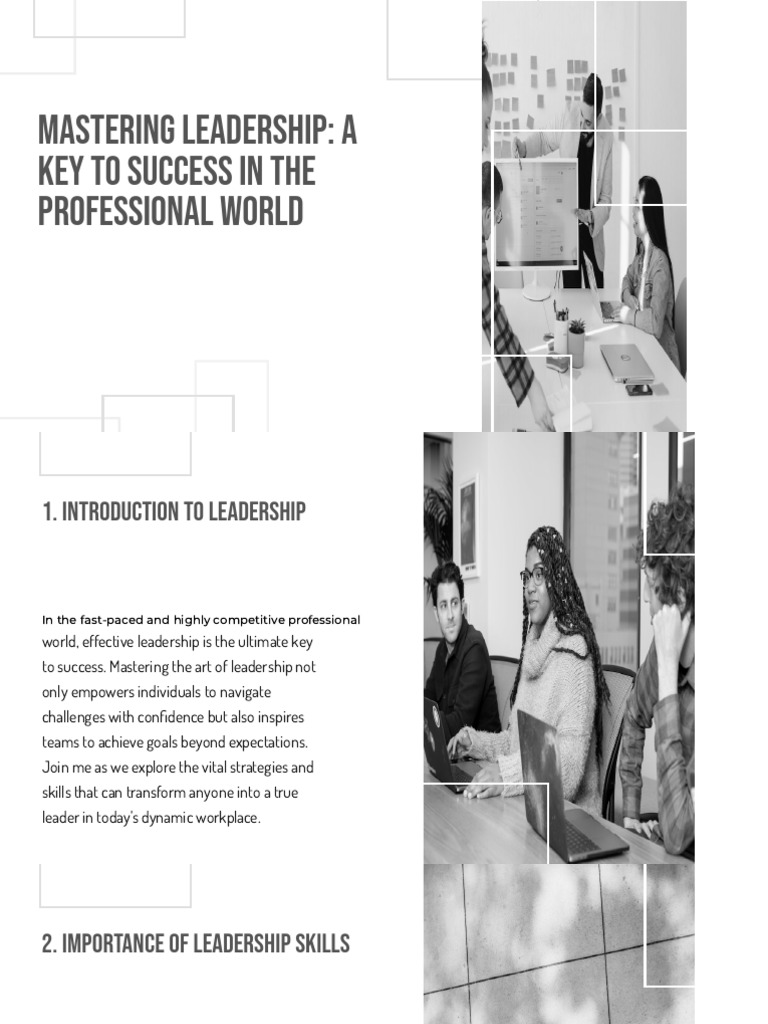 MASTERING LEADERSHIP: A KEY TO SUCCESS IN THE PROFESSIONAL WORLD

1. INTRODUCTION TO LEADERSHIP

In the fast-paced and highly competitive professional world, effective leadership is the ultimate key to success. Mastering the art of leadership not only empowers individuals to navigate challenges with confidence but also inspires teams to achieve goals beyond expectations. Join me as we explore the vital strategies and skills that can transform anyone into a true leader in today's dynamic workplace.

2. IMPORTANCE OF LEADERSHIP SKILLS