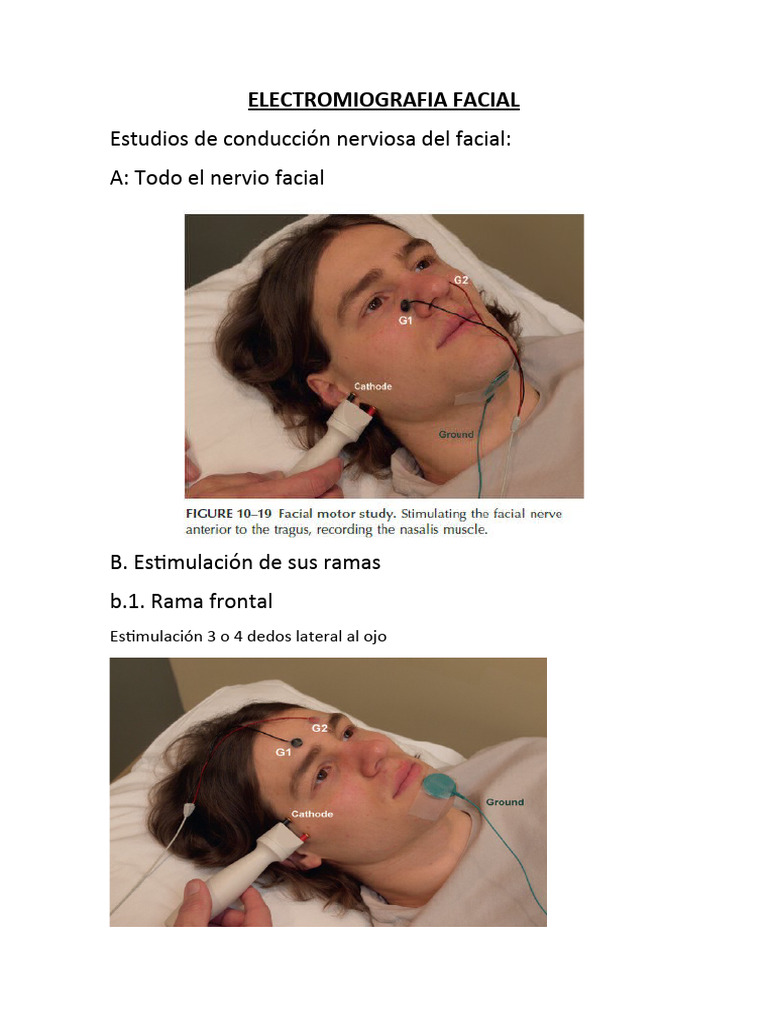 ELECTROMIOGRAFIA FACIAL

Estudios de conducción nerviosa del facial:

A: Todo el nervio facial

G2
G1
Cathode
Ground

FIGURE 10–19 Facial motor study. Stimulating the facial nerve anterior to the tragus, recording the nasalis muscle.

B. Estimulación de sus ramas

b.1. Rama frontal

Estimulación 3 o 4 dedos lateral al ojo

G2
G1
Cathode
Ground