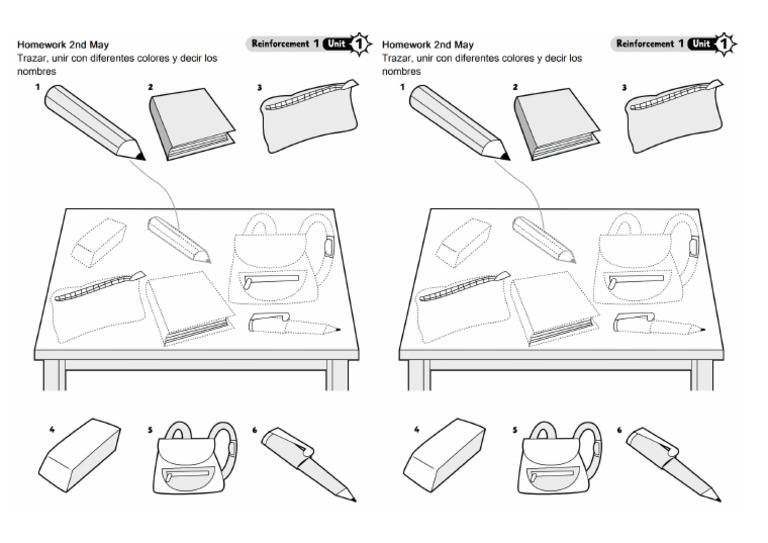 Homework 2nd May
Trazar, unir con diferentes colores y decir los nombres

Reinforcement 1 Unit 1

1
2
3
4
5
6

Homework 2nd May
Trazar, unir con diferentes colores y decir los nombres

Reinforcement 1 Unit 1

1
2
3
4
5
6