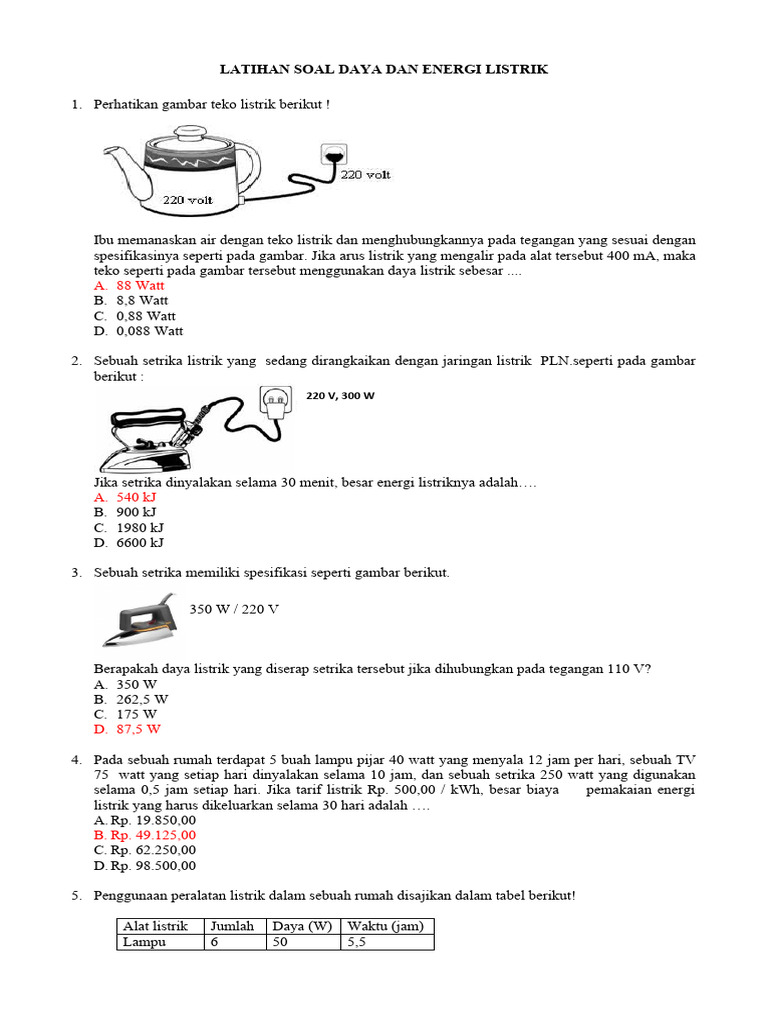 LATIHAN SOAL DAYA DAN ENERGI LISTRIK

1. Perhatikan gambar teko listrik berikut !

220 volt

220 volt

Ibu memanaskan air dengan teko listrik dan menghubungkannya pada tegangan yang sesuai dengan spesifikasinya seperti pada gambar. Jika arus listrik yang mengalir pada alat tersebut 400 mA, maka teko seperti pada gambar tersebut menggunakan daya listrik sebesar ....
A. 88 Watt
B. 8,8 Watt
C. 0,88 Watt
D. 0,088 Watt

2. Sebuah setrika listrik yang sedang dirangkaikan dengan jaringan listrik PLN.seperti pada gambar berikut :

220 V, 300 W

Jika setrika dinyalakan selama 30 menit, besar energi listriknya adalah….
A. 540 kJ
B. 900 kJ
C. 1980 kJ
D. 6600 kJ

3. Sebuah setrika memiliki spesifikasi seperti gambar berikut.

350 W / 220 V

Berapakah daya listrik yang diserap setrika tersebut jika dihubungkan pada tegangan 110 V?
A. 350 W
B. 262,5 W
C. 175 W
D. 87,5 W

4. Pada sebuah rumah terdapat 5 buah lampu pijar 40 watt yang menyala 12 jam per hari, sebuah TV 75 watt yang setiap hari dinyalakan selama 10 jam, dan sebuah setrika 250 watt yang digunakan selama 0,5 jam setiap hari. Jika tarif listrik Rp. 500,00 / kWh, besar biaya pemakaian energi listrik yang harus dikeluarkan selama 30 hari adalah ….
A. Rp. 19.850,00
B. Rp. 49.125,00
C. Rp. 62.250,00
D. Rp. 98.500,00

5. Penggunaan peralatan listrik dalam sebuah rumah disajikan dalam tabel berikut!

| Alat listrik | Jumlah | Daya (W) | Waktu (jam) |
|---|---|---|---|
| Lampu | 6 | 50 | 5,5 |