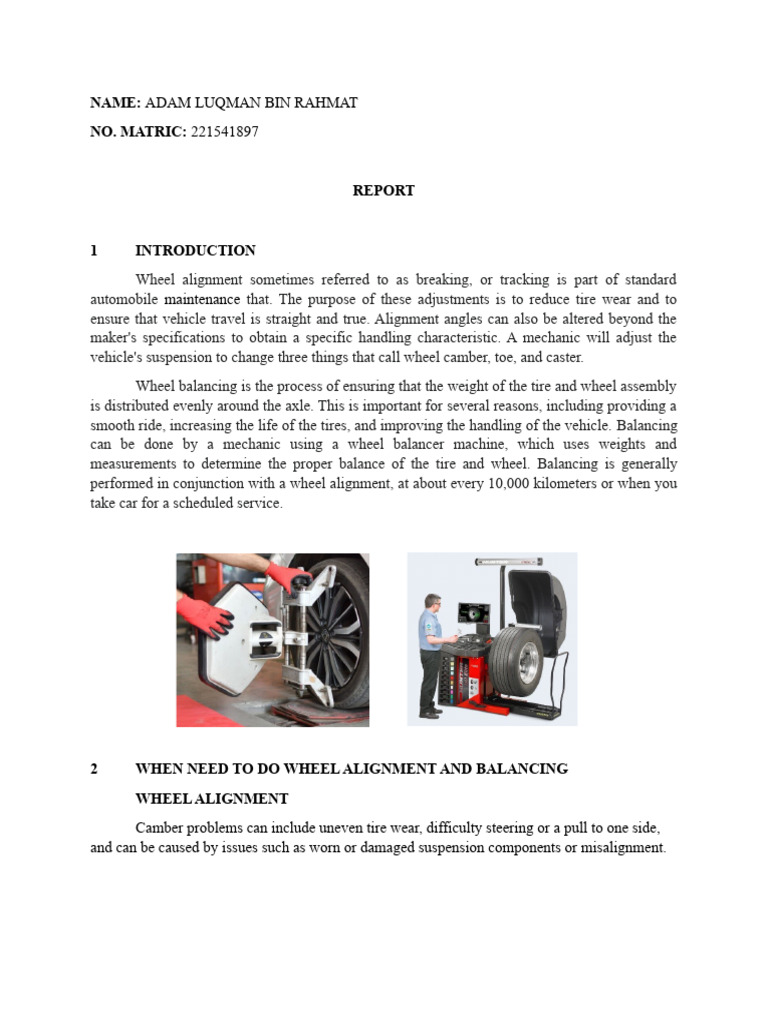 NAME: ADAM LUQMAN BIN RAHMAT

NO. MATRIC: 221541897

REPORT

1 INTRODUCTION

Wheel alignment sometimes referred to as breaking, or tracking is part of standard automobile maintenance that. The purpose of these adjustments is to reduce tire wear and to ensure that vehicle travel is straight and true. Alignment angles can also be altered beyond the maker's specifications to obtain a specific handling characteristic. A mechanic will adjust the vehicle's suspension to change three things that call wheel camber, toe, and caster.

Wheel balancing is the process of ensuring that the weight of the tire and wheel assembly is distributed evenly around the axle. This is important for several reasons, including providing a smooth ride, increasing the life of the tires, and improving the handling of the vehicle. Balancing can be done by a mechanic using a wheel balancer machine, which uses weights and measurements to determine the proper balance of the tire and wheel. Balancing is generally performed in conjunction with a wheel alignment, at about every 10,000 kilometers or when you take car for a scheduled service.

2 WHEN NEED TO DO WHEEL ALIGNMENT AND BALANCING

WHEEL ALIGNMENT

Camber problems can include uneven tire wear, difficulty steering or a pull to one side, and can be caused by issues such as worn or damaged suspension components or misalignment.