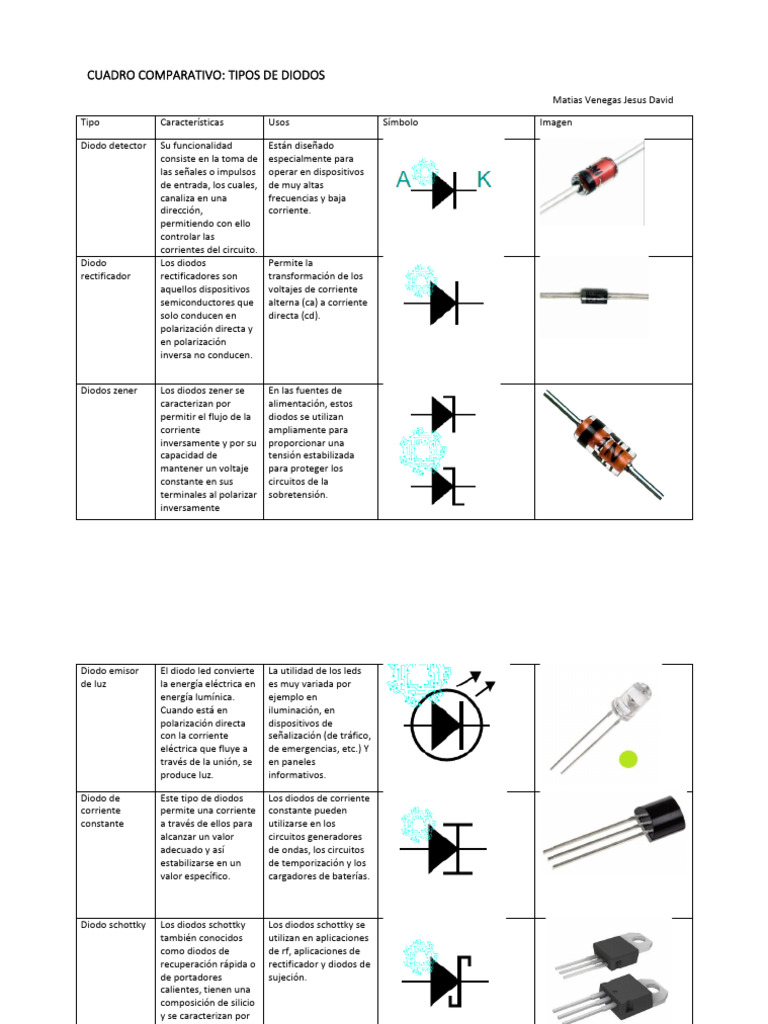 CUADRO COMPARATIVO: TIPOS DE DIODOS

Matias Venegas Jesus David

| Tipo | Características | Usos | Símbolo | Imagen |
|---|---|---|---|---|
| Diodo detector | Su funcionalidad consiste en la toma de las señales o impulsos de entrada, los cuales, canaliza en una dirección, permitiendo con ello controlar las corrientes del circuito. | Están diseñado especialmente para operar en dispositivos de muy altas frecuencias y baja corriente. | A K | |
| Diodo rectificador | Los diodos rectificadores son aquellos dispositivos semiconductores que solo conducen en polarización directa y en polarización inversa no conducen. | Permite la transformación de los voltajes de corriente alterna (ca) a corriente directa (cd). | | |
| Diodos zener | Los diodos zener se caracterizan por permitir el flujo de la corriente inversamente y por su capacidad de mantener un voltaje constante en sus terminales al polarizar inversamente | En las fuentes de alimentación, estos diodos se utilizan ampliamente para proporcionar una tensión estabilizada para proteger los circuitos de la sobretensión. | | |

| | | | | |
|---|---|---|---|---|
| Diodo emisor de luz | El diodo led convierte la energía eléctrica en energía lumínica. Cuando está en polarización directa con la corriente eléctrica que fluye a través de la unión, se produce luz. | La utilidad de los leds es muy variada por ejemplo en iluminación, en dispositivos de señalización (de tráfico, de emergencias, etc.) Y en paneles informativos. | | |
| Diodo de corriente constante | Este tipo de diodos permite una corriente a través de ellos para alcanzar un valor adecuado y así estabilizarse en un valor específico. | Los diodos de corriente constante pueden utilizarse en los circuitos generadores de ondas, los circuitos de temporización y los cargadores de baterías. | | |
| Diodo schottky | Los diodos schottky también conocidos como diodos de recuperación rápida o de portadores calientes, tienen una composición de silicio y se caracterizan por | Los diodos schottky se utilizan en aplicaciones de rf, aplicaciones de rectificador y diodos de sujeción. | | |